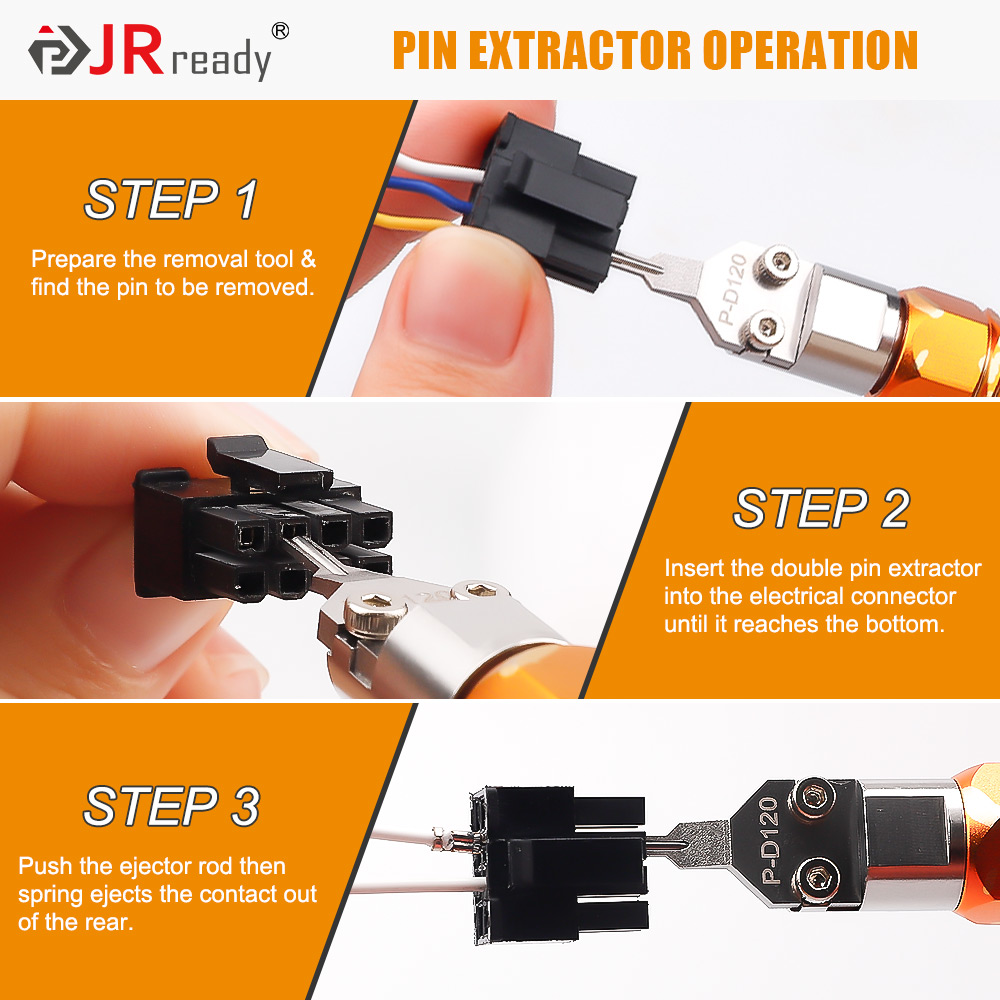 JRready®

PIN EXTRACTOR OPERATION

STEP 1

Prepare the removal tool & find the pin to be removed.

P-D120

STEP 2

Insert the double pin extractor into the electrical connector until it reaches the bottom.

STEP 3

Push the ejector rod then spring ejects the contact out of the rear.

P-D120