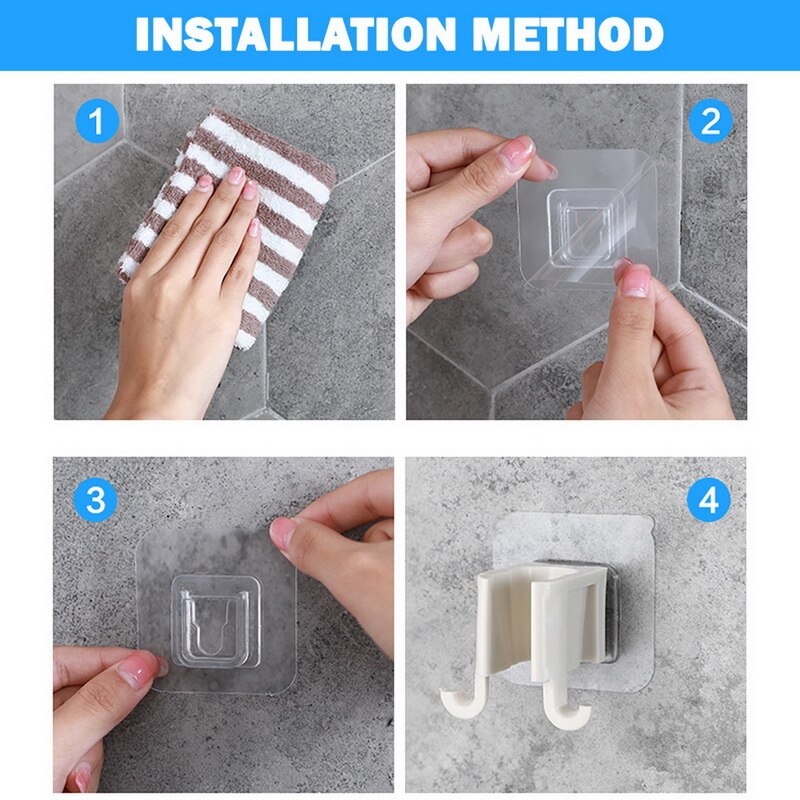 INSTALLATION METHOD

1

2

3

4