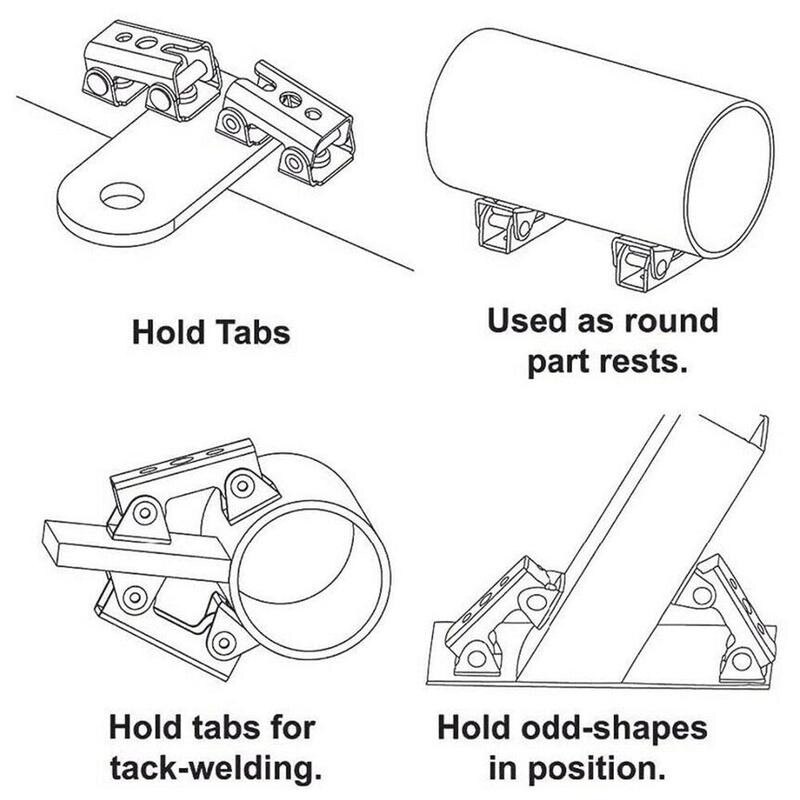 Hold Tabs

Used as round part rests.

Hold tabs for tack-welding.

Hold odd-shapes in position.