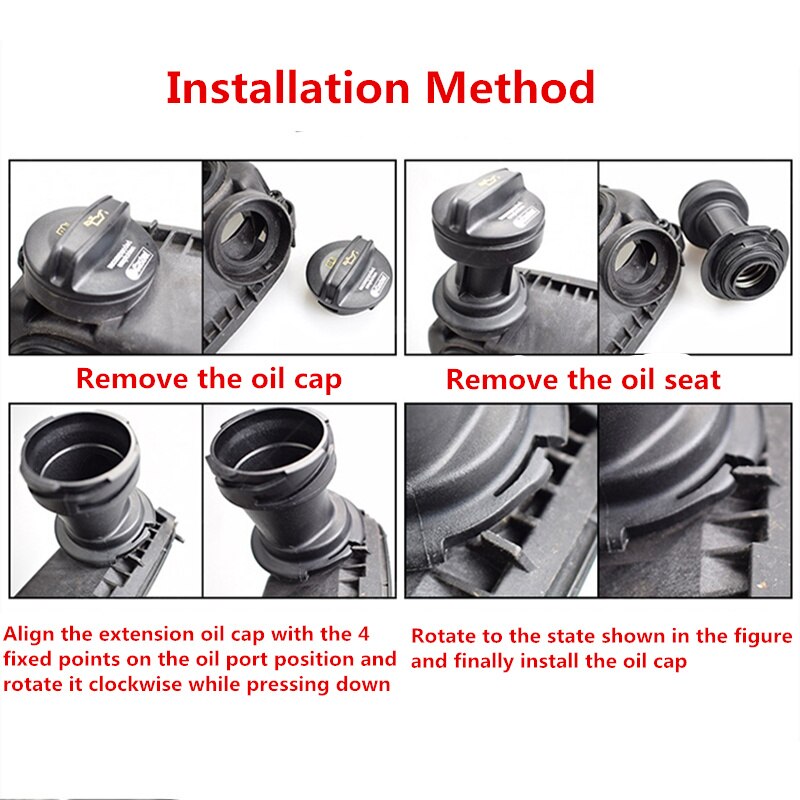 Installation Method

Remove the oil cap

Remove the oil seat

Align the extension oil cap with the 4 fixed points on the oil port position and rotate it clockwise while pressing down

Rotate to the state shown in the figure and finally install the oil cap