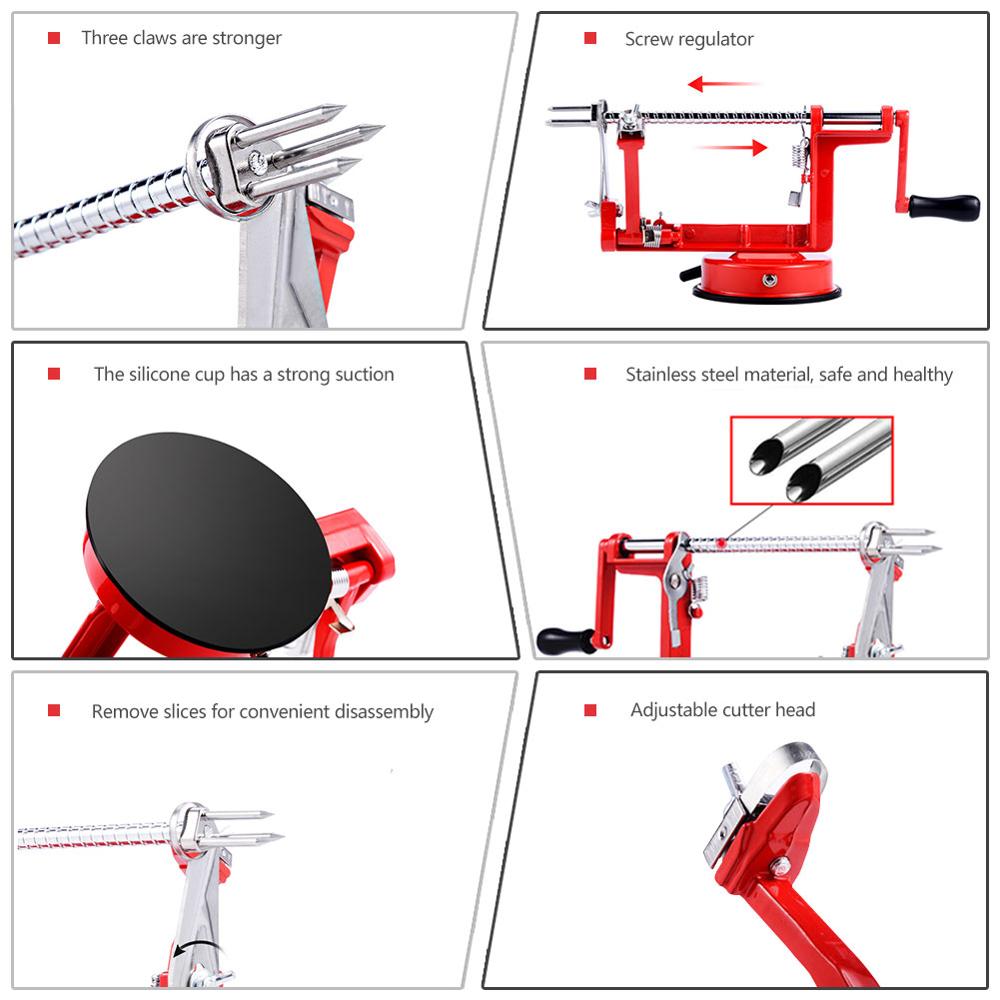 Three claws are stronger

Screw regulator

The silicone cup has a strong suction

Stainless steel material, safe and healthy

Remove slices for convenient disassembly

Adjustable cutter head