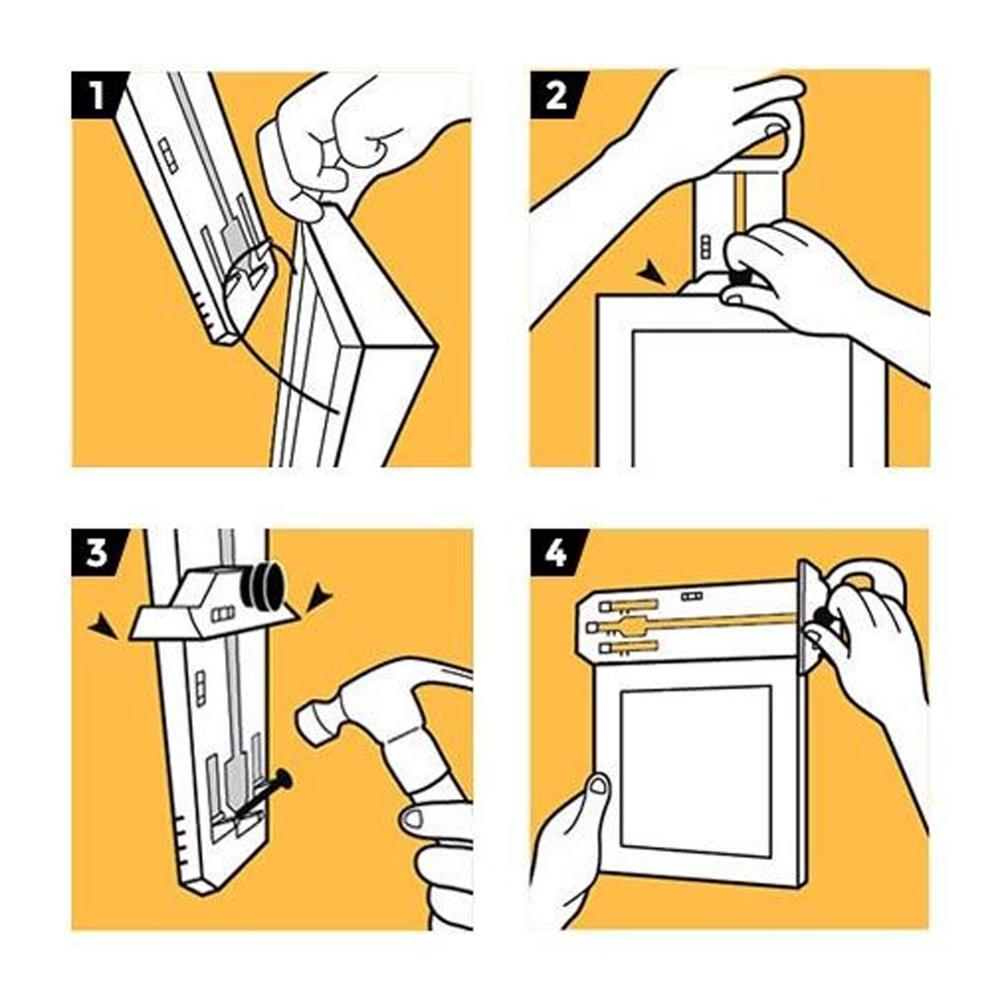 1

2

3

4