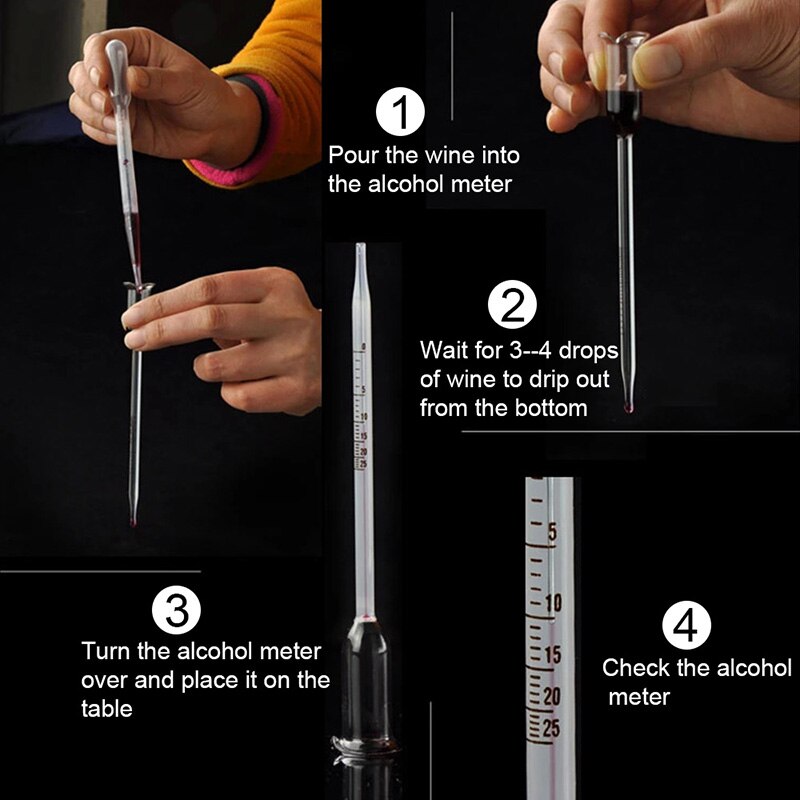 1
Pour the wine into the alcohol meter

2
Wait for 3--4 drops of wine to drip out from the bottom

0
5
10
15
20
25

3
Turn the alcohol meter over and place it on the table

5
10
15
20
25

4
Check the alcohol meter