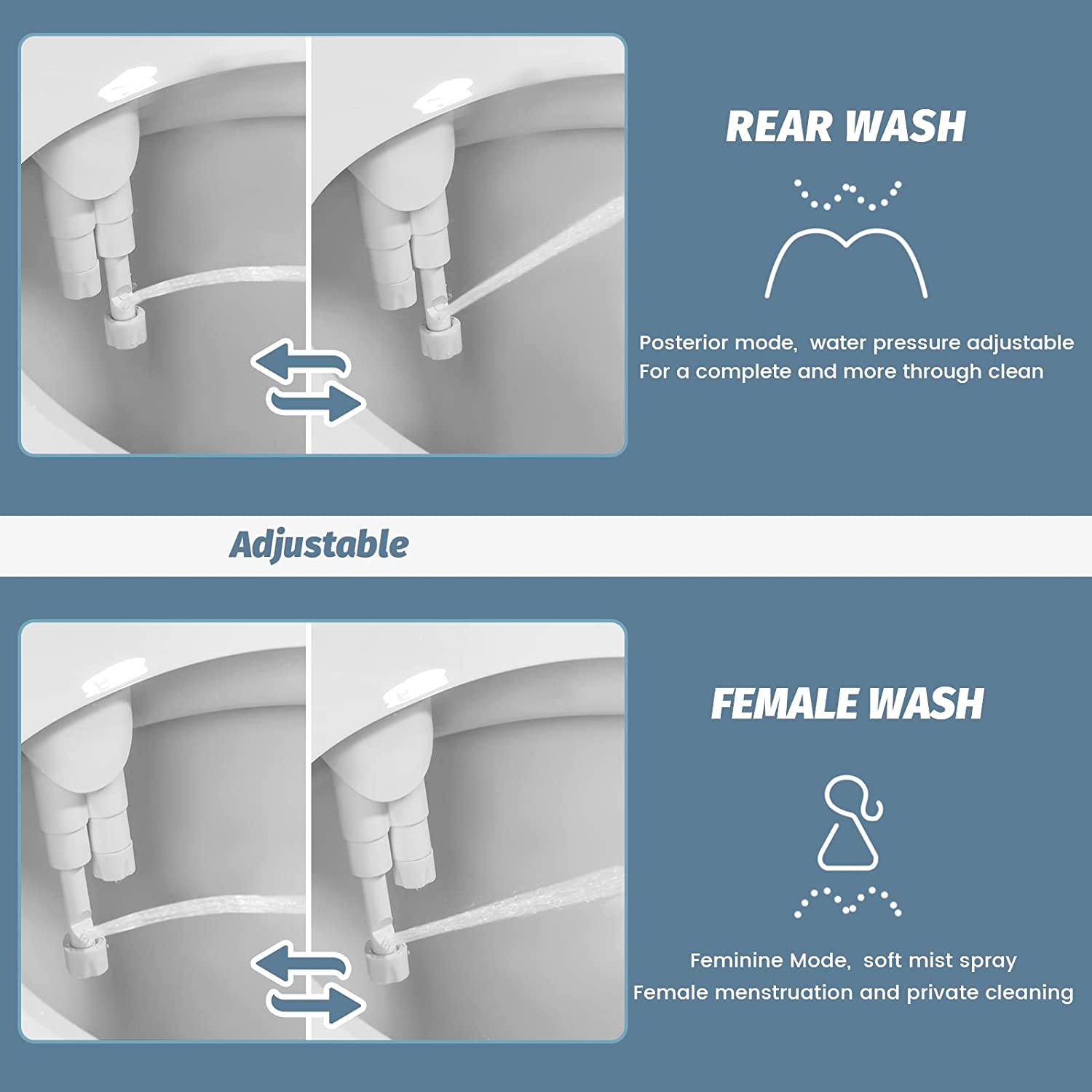 REAR WASH

Posterior mode, water pressure adjustable
For a complete and more through clean

Adjustable

FEMALE WASH

Feminine Mode, soft mist spray
Female menstruation and private cleaning