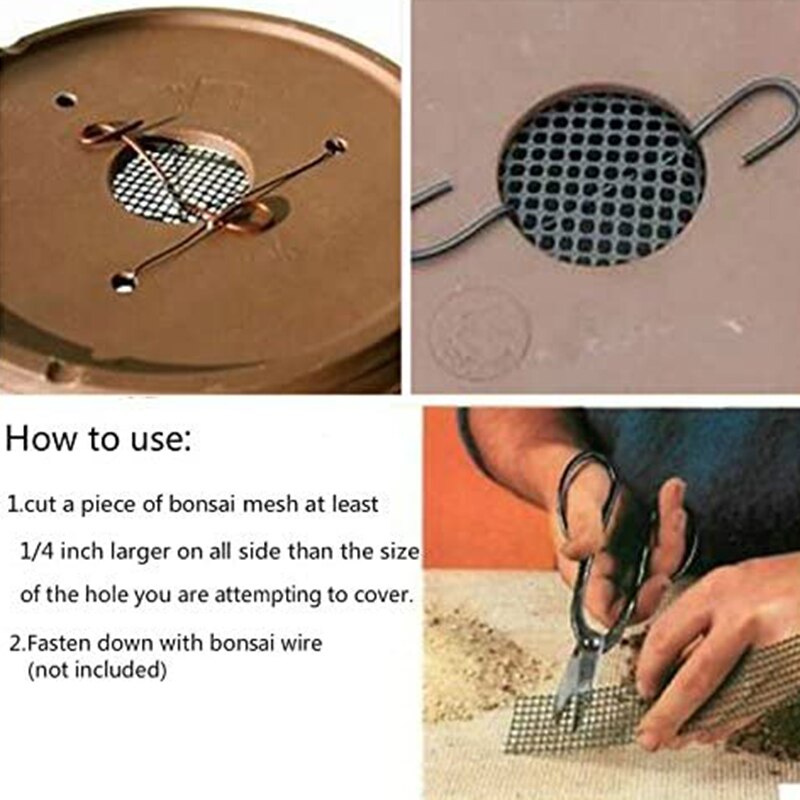 How to use:

1.cut a piece of bonsai mesh at least 1/4 inch larger on all side than the size of the hole you are attempting to cover.

2.Fasten down with bonsai wire (not included)