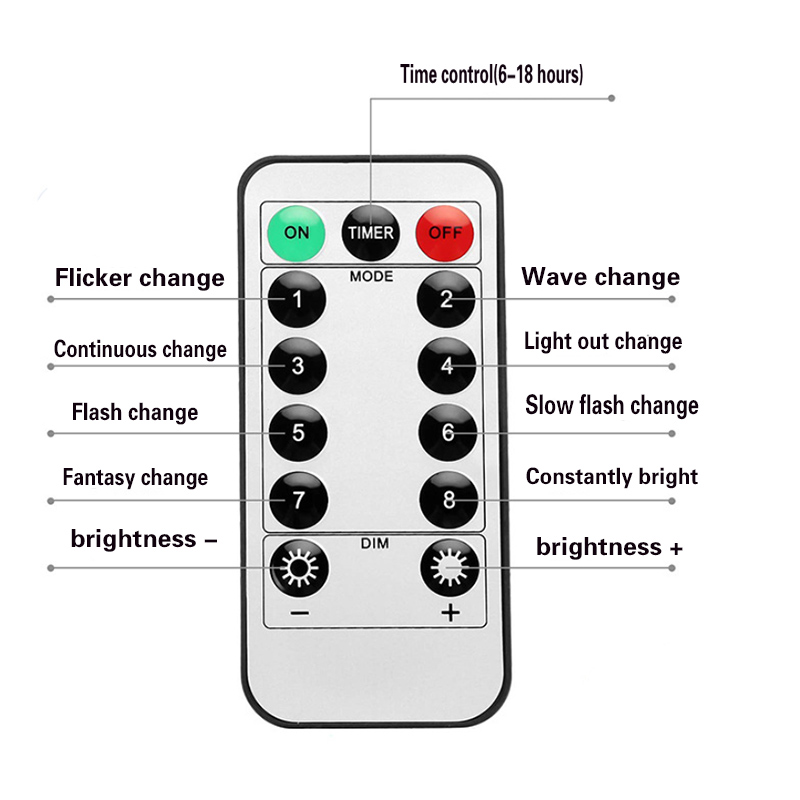 Time control(6-18 hours)

ON TIMER OFF

MODE

Flicker change 1

2 Wave change

Continuous change 3

4 Light out change

Flash change 5

6 Slow flash change

Fantasy change 7

8 Constantly bright

DIM

brightness –

brightness +

–

+