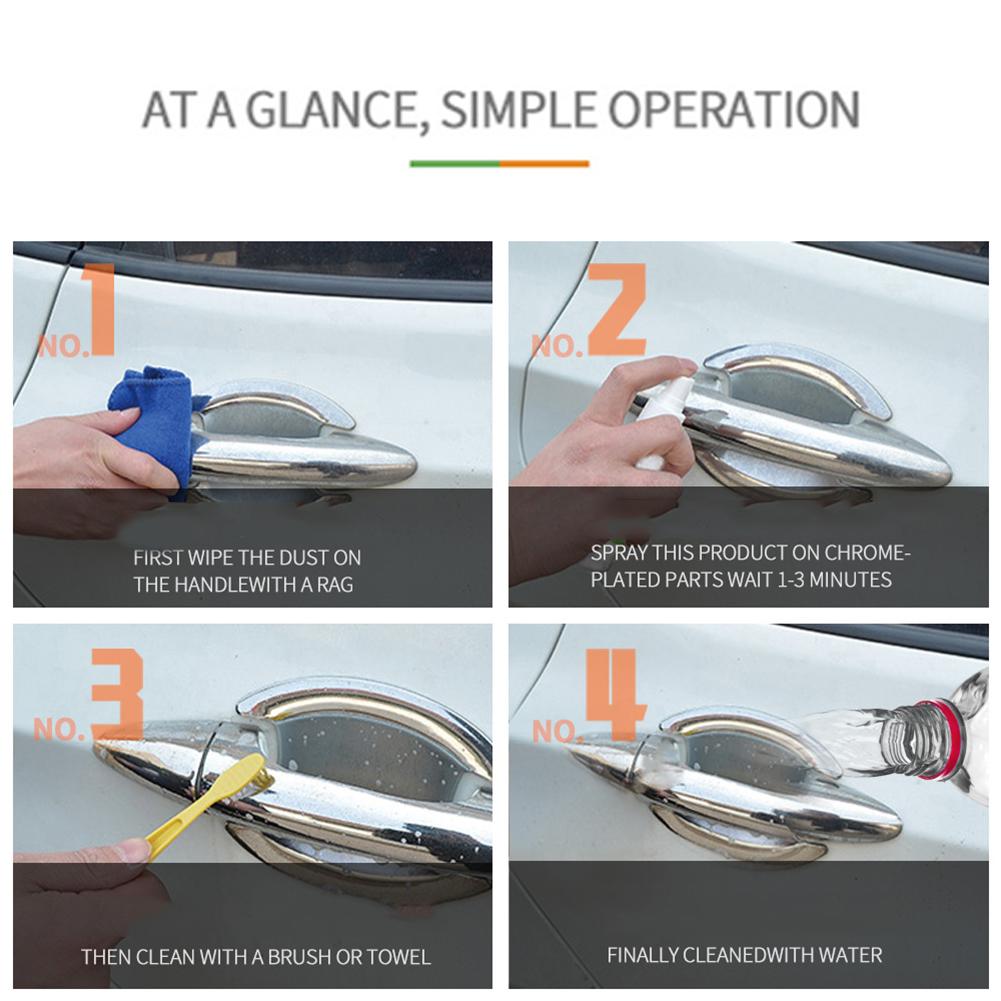 AT A GLANCE, SIMPLE OPERATION

NO.1

FIRST WIPE THE DUST ON THE HANDLEWITH A RAG

NO.2

SPRAY THIS PRODUCT ON CHROME-PLATED PARTS WAIT 1-3 MINUTES

NO.3

THEN CLEAN WITH A BRUSH OR TOWEL

NO.4

FINALLY CLEANEDWITH WATER