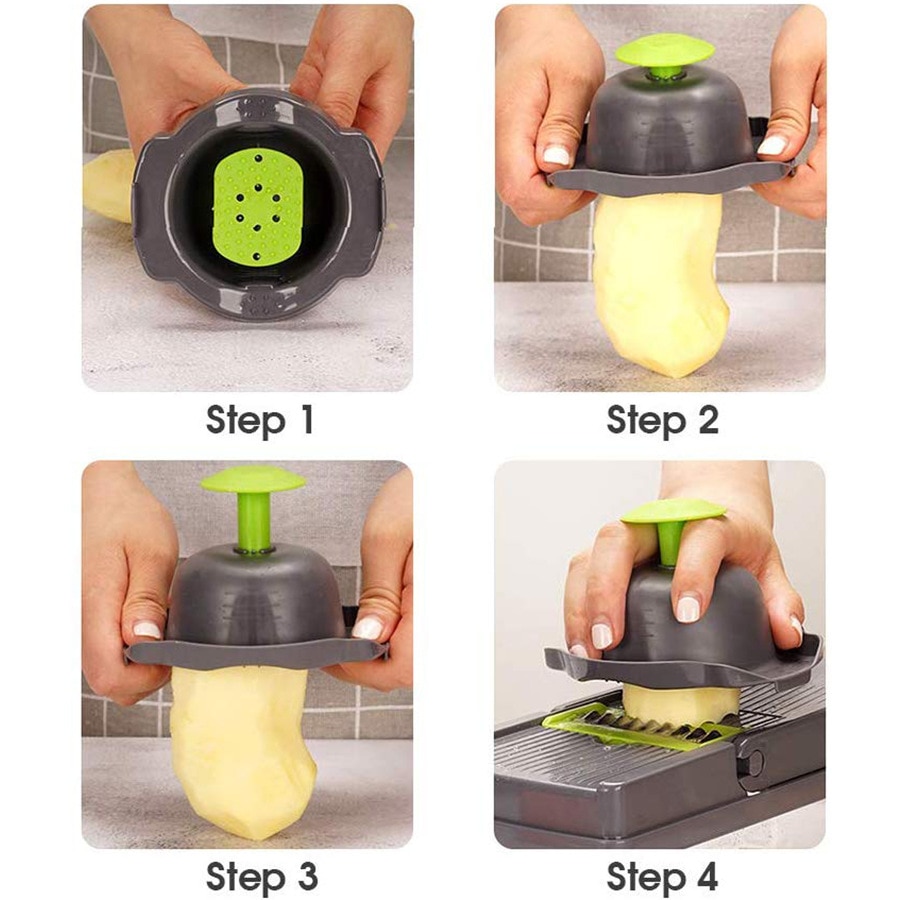 Step 1

Step 2

Step 3

Step 4