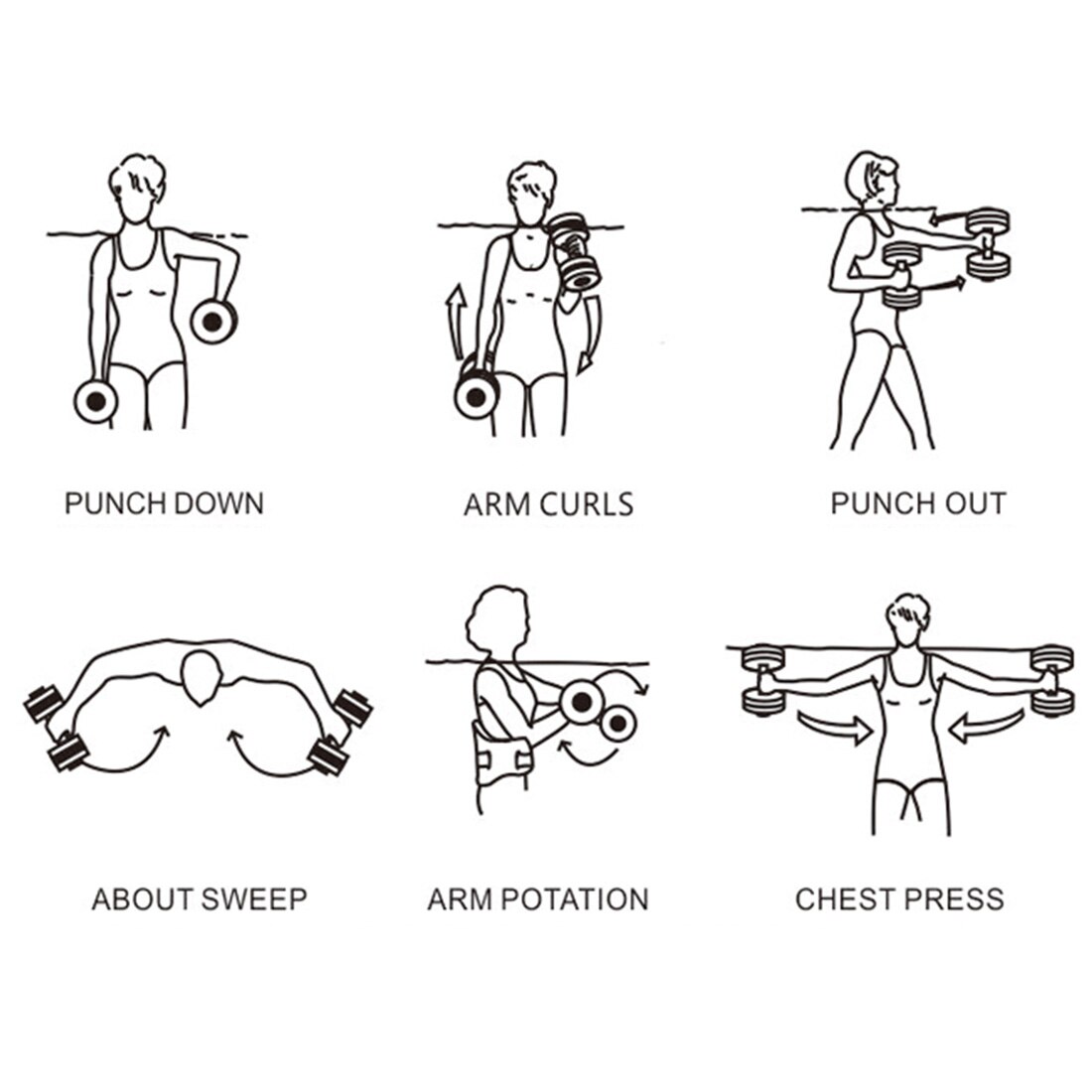 PUNCH DOWN

ARM CURLS

PUNCH OUT

ABOUT SWEEP

ARM POTATION

CHEST PRESS