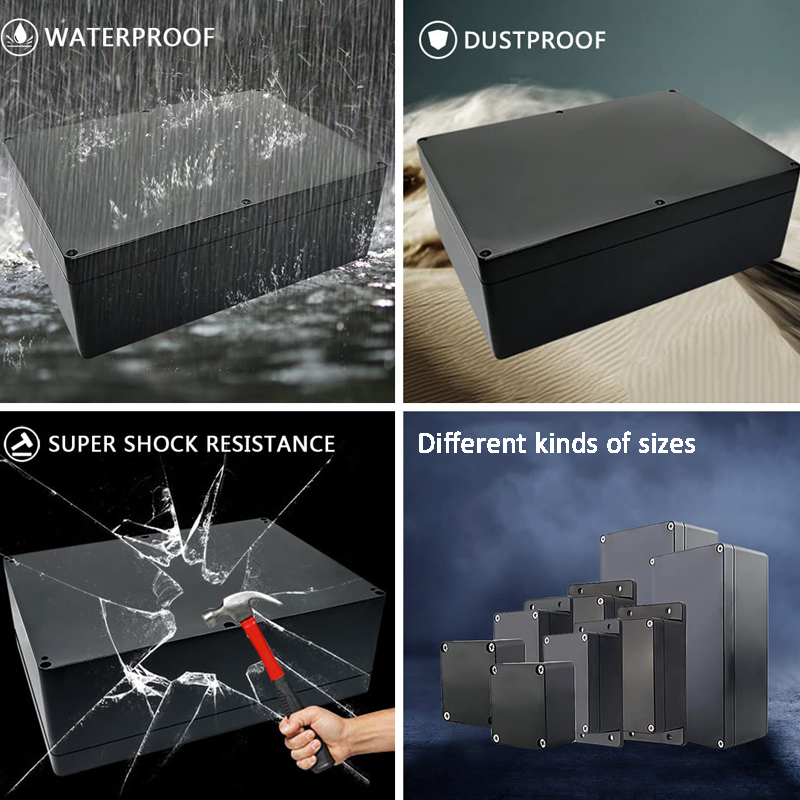 WATERPROOF

DUSTPROOF

SUPER SHOCK RESISTANCE

Different kinds of sizes