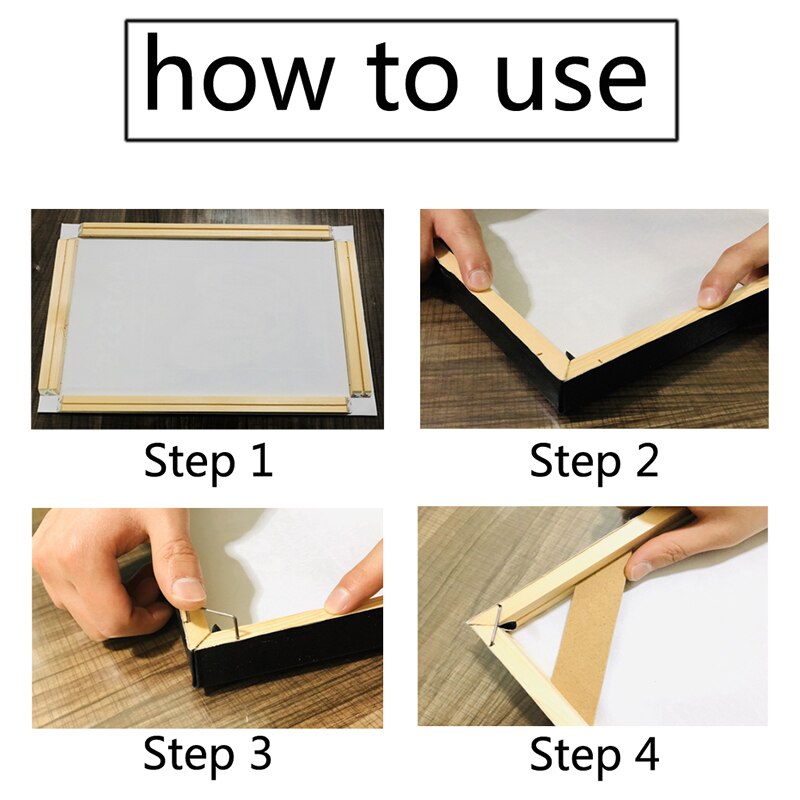 how to use

Step 1

Step 2

Step 3

Step 4