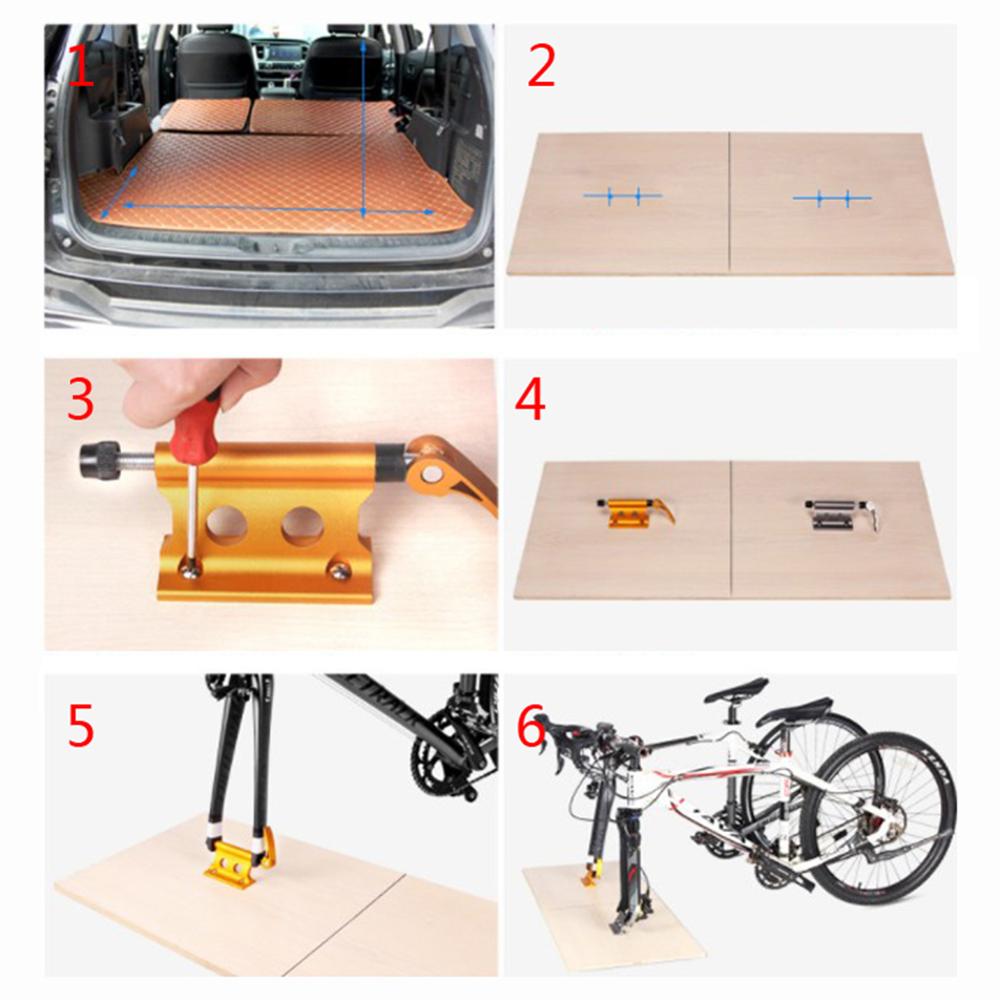 1

2

3

4

5

6