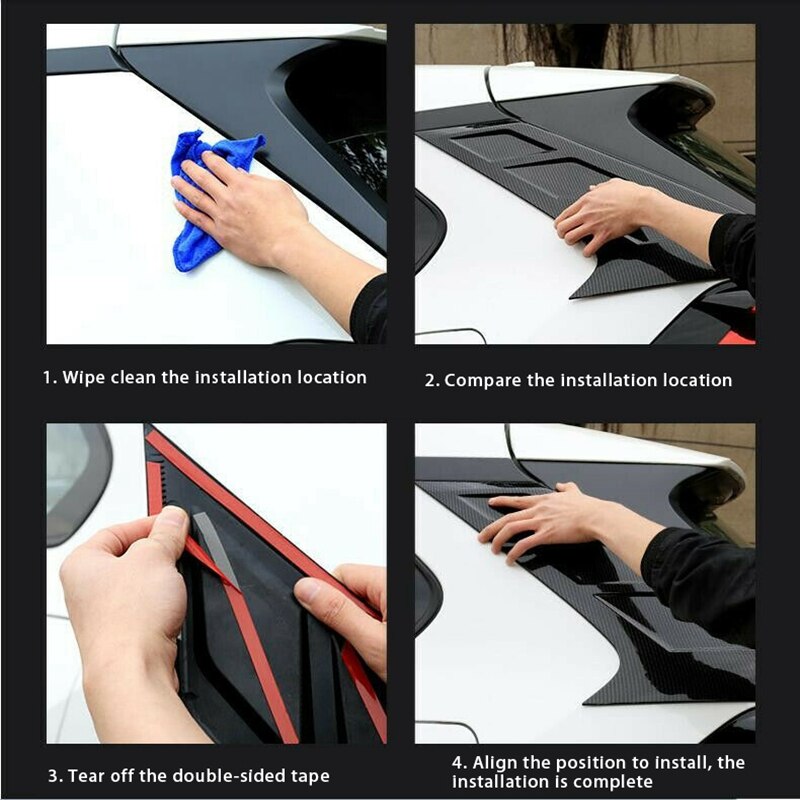 1. Wipe clean the installation location

2. Compare the installation location

3. Tear off the double-sided tape

4. Align the position to install, the installation is complete