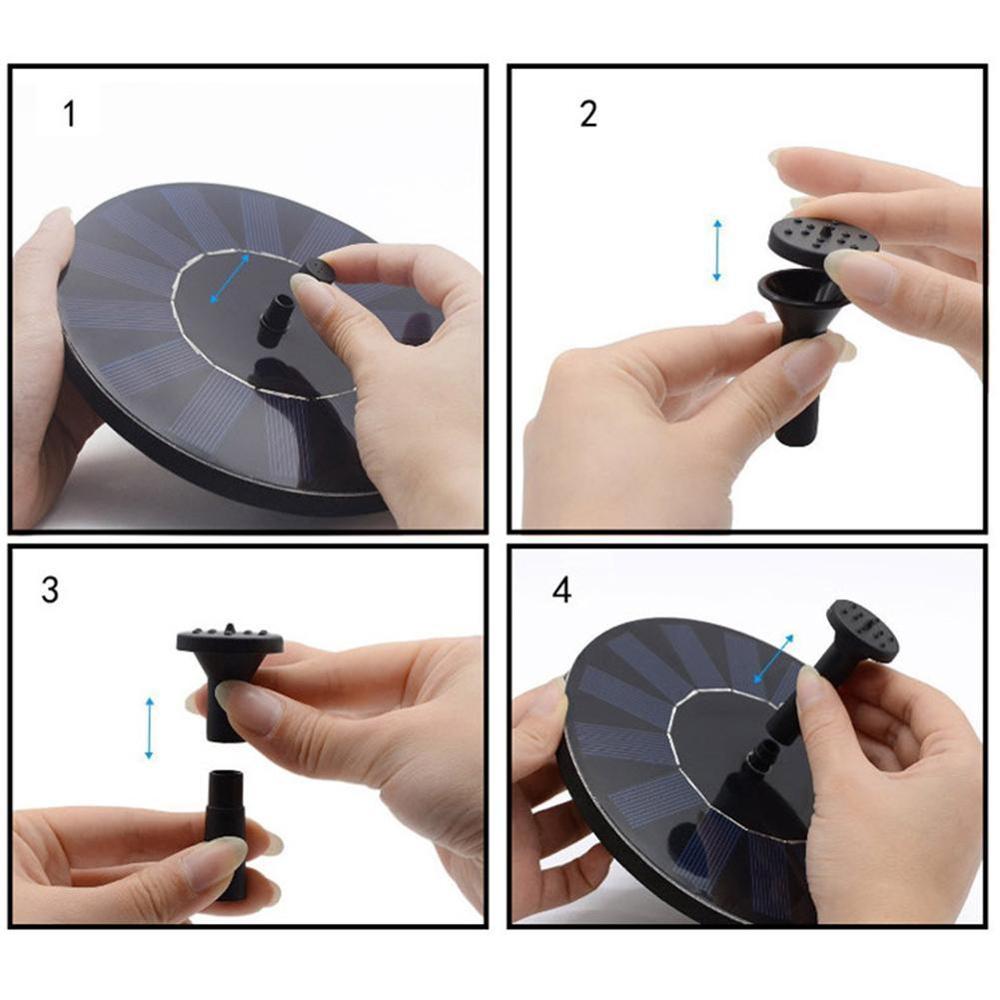 1

2

3

4