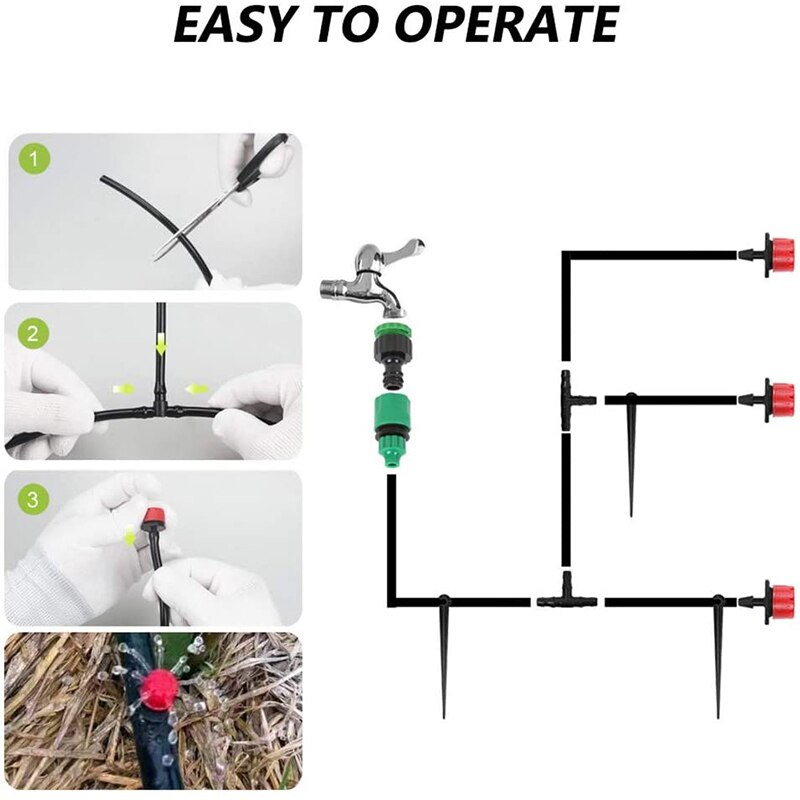 EASY TO OPERATE

1

2

3