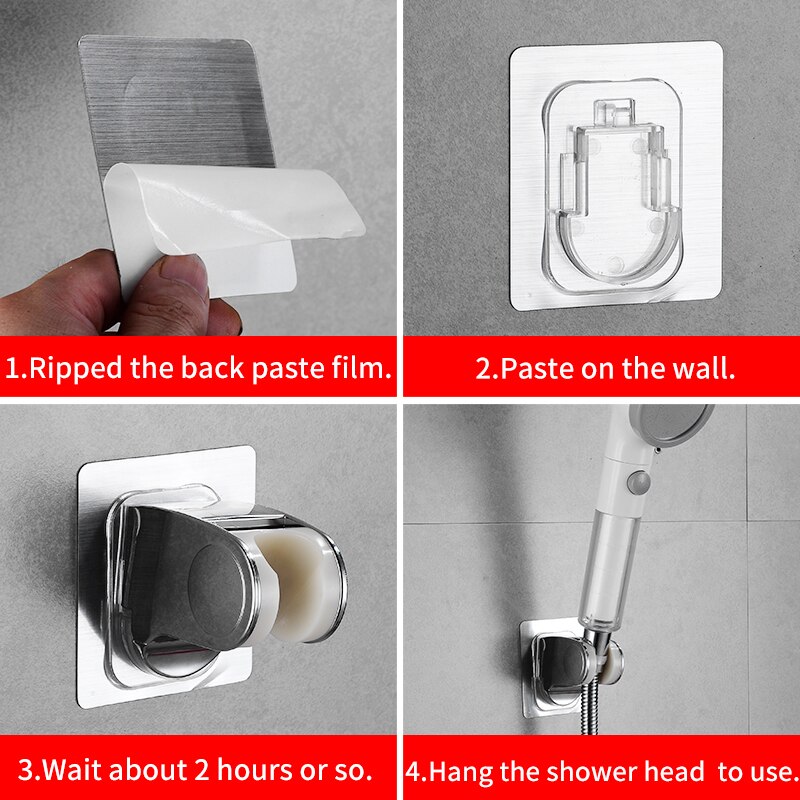 1.Ripped the back paste film.

2.Paste on the wall.

3.Wait about 2 hours or so.

4.Hang the shower head  to use.