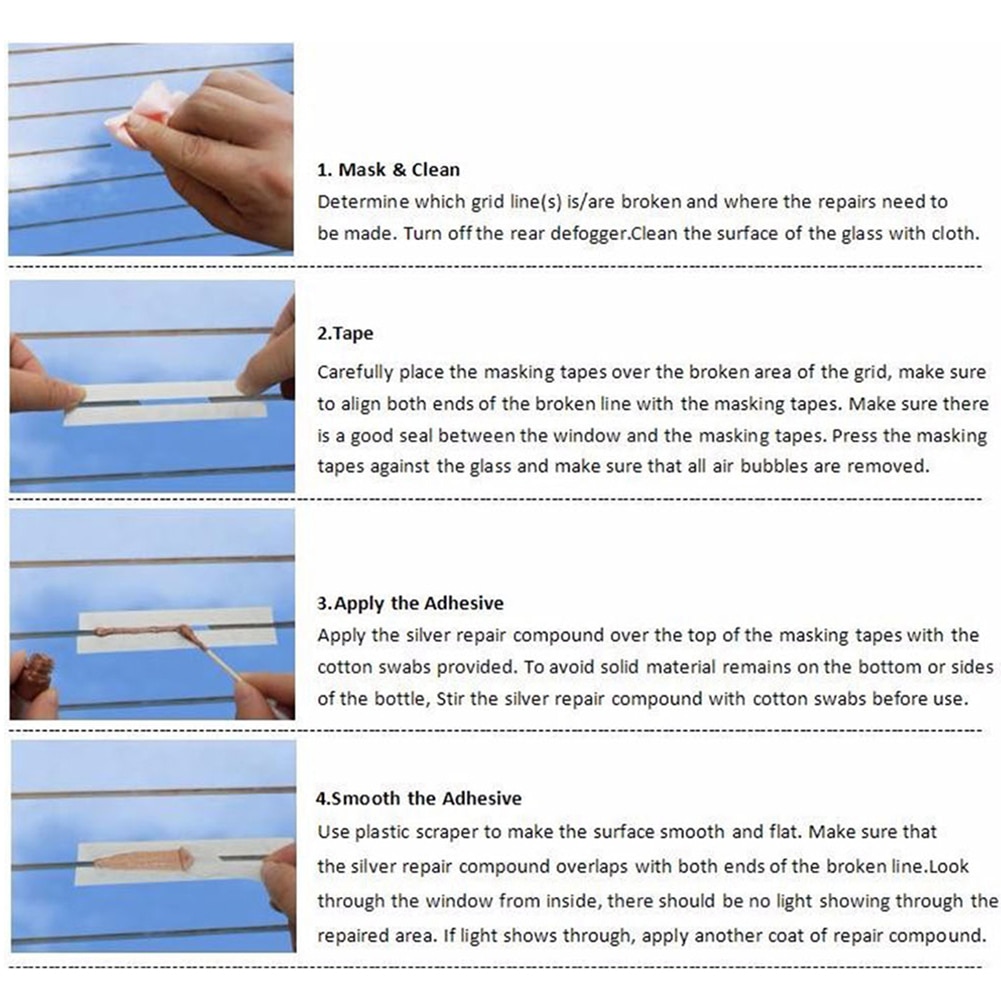 1. Mask & Clean

Determine which grid line(s) is/are broken and where the repairs need to be made. Turn off the rear defogger.Clean the surface of the glass with cloth.

2.Tape

Carefully place the masking tapes over the broken area of the grid, make sure to align both ends of the broken line with the masking tapes. Make sure there is a good seal between the window and the masking tapes. Press the masking tapes against the glass and make sure that all air bubbles are removed.

3.Apply the Adhesive

Apply the silver repair compound over the top of the masking tapes with the cotton swabs provided. To avoid solid material remains on the bottom or sides of the bottle, Stir the silver repair compound with cotton swabs before use.

4.Smooth the Adhesive

Use plastic scraper to make the surface smooth and flat. Make sure that the silver repair compound overlaps with both ends of the broken line.Look through the window from inside, there should be no light showing through the repaired area. If light shows through, apply another coat of repair compound.