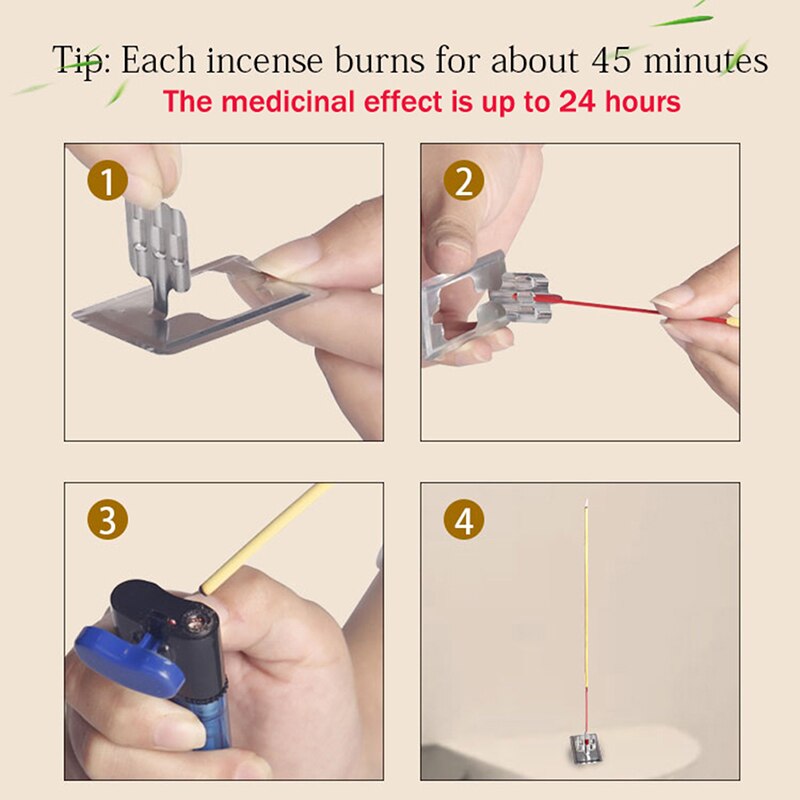 Tip: Each incense burns for about 45 minutes
The medicinal effect is up to 24 hours

1

2

3

4