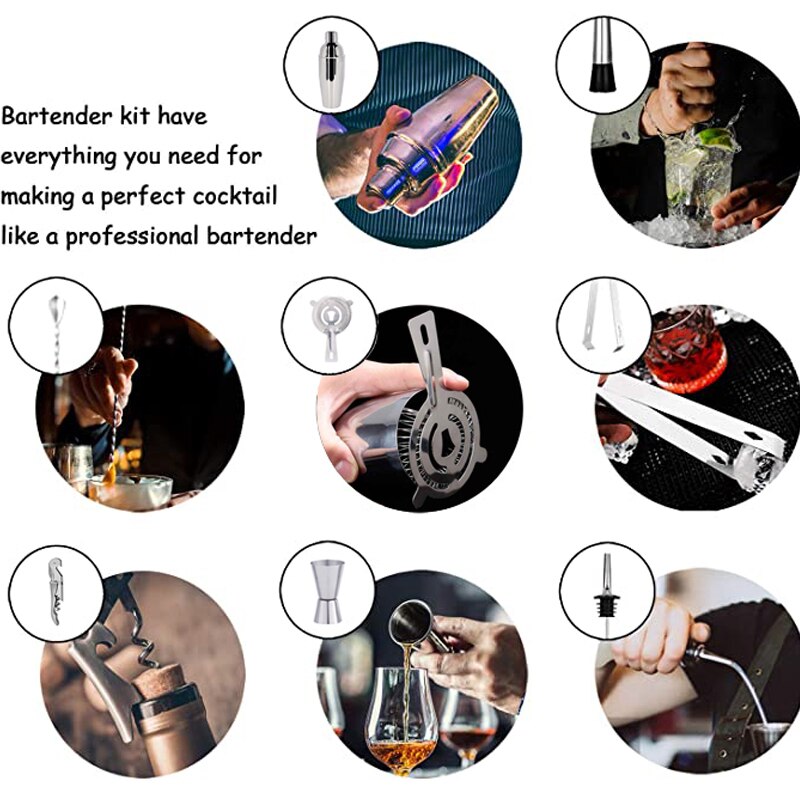 Bartender kit have everything you need for making a perfect cocktail like a professional bartender