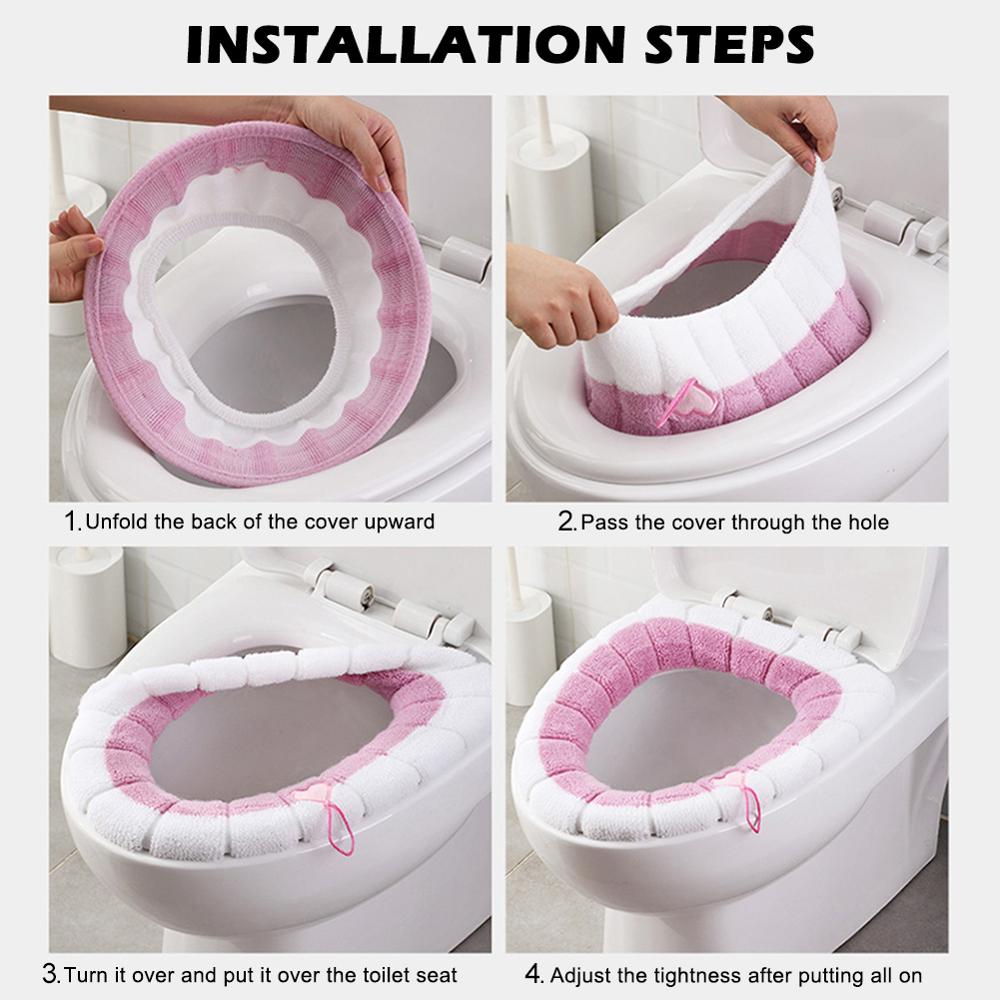 INSTALLATION STEPS

1. Unfold the back of the cover upward

2. Pass the cover through the hole

3. Turn it over and put it over the toilet seat

4. Adjust the tightness after putting all on