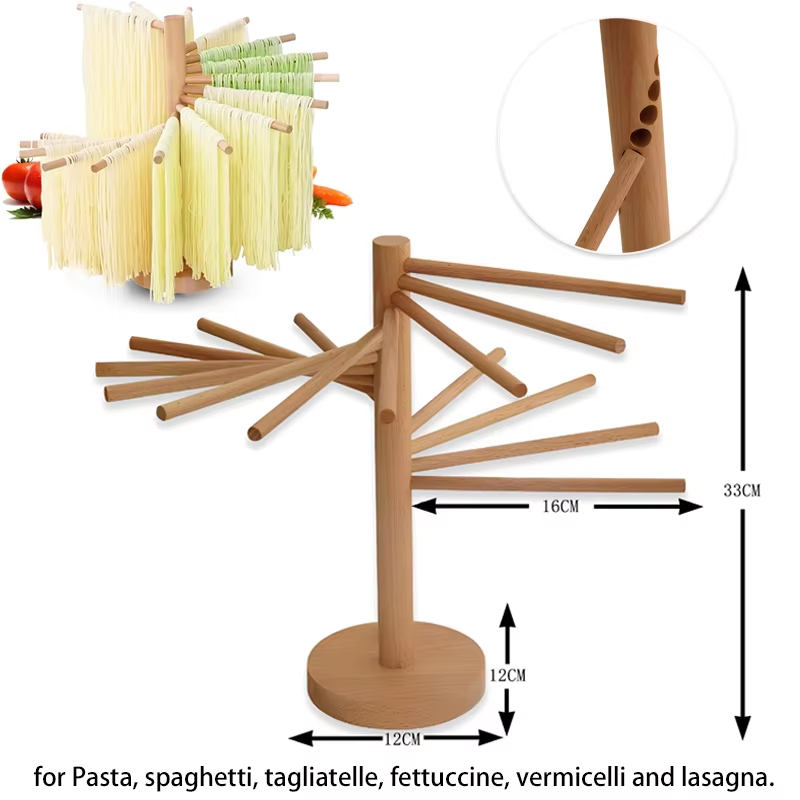 33CM

16CM

12CM

12CM

for Pasta, spaghetti, tagliatelle, fettuccine, vermicelli and lasagna.