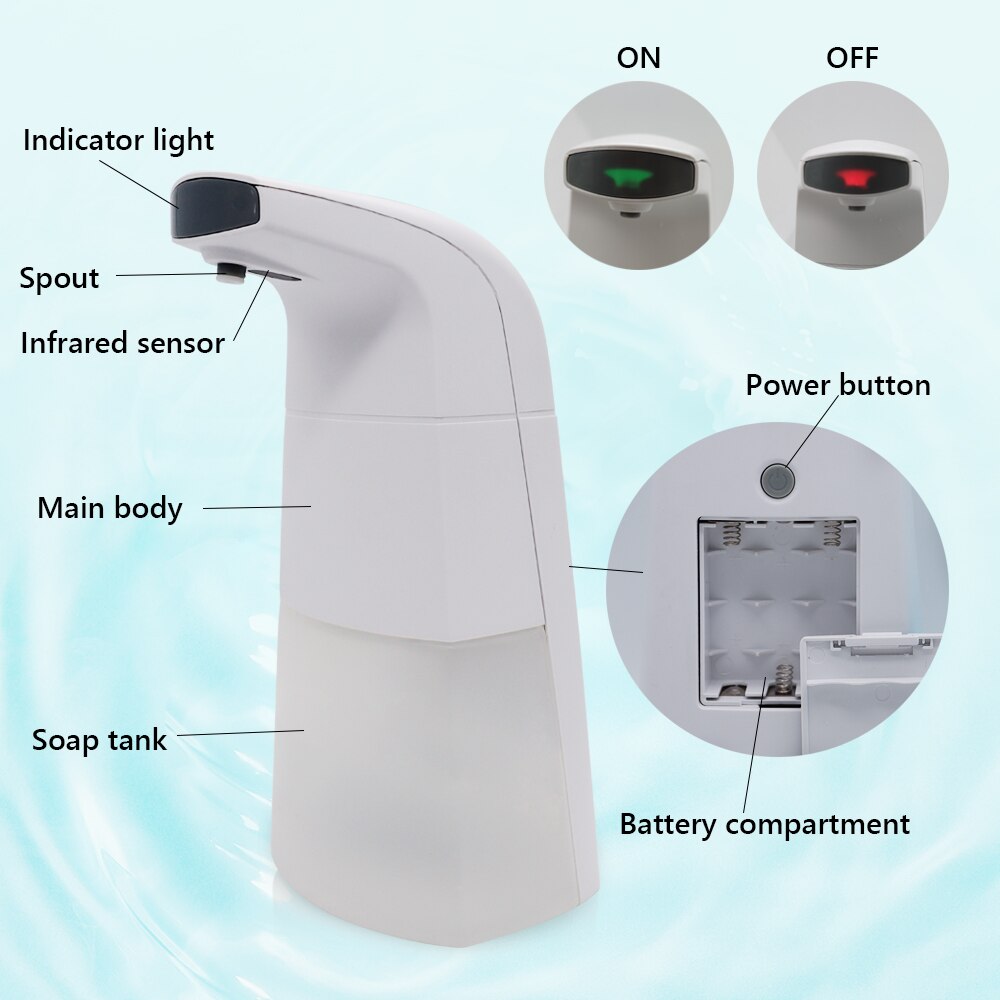 ON
OFF
Indicator light
Spout
Infrared sensor
Power button
Main body
Soap tank
Battery compartment