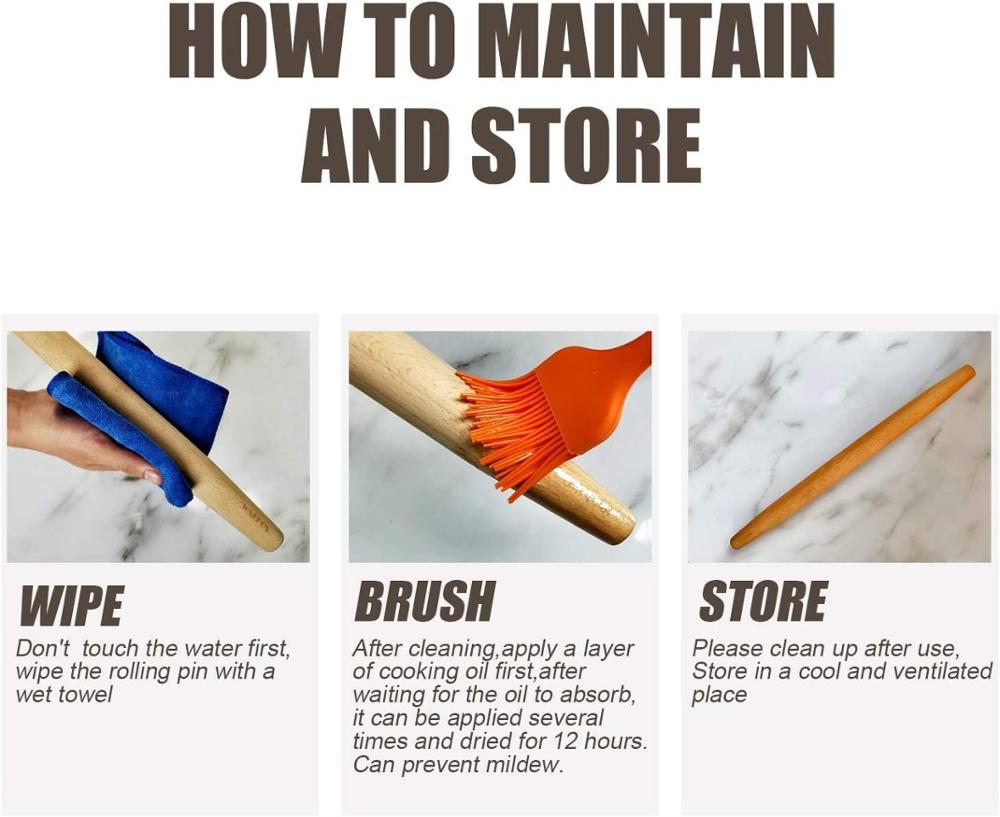 HOW TO MAINTAIN AND STORE

WIPE
Don't touch the water first, wipe the rolling pin with a wet towel

BRUSH
After cleaning,apply a layer of cooking oil first,after waiting for the oil to absorb, it can be applied several times and dried for 12 hours. Can prevent mildew.

STORE
Please clean up after use, Store in a cool and ventilated place