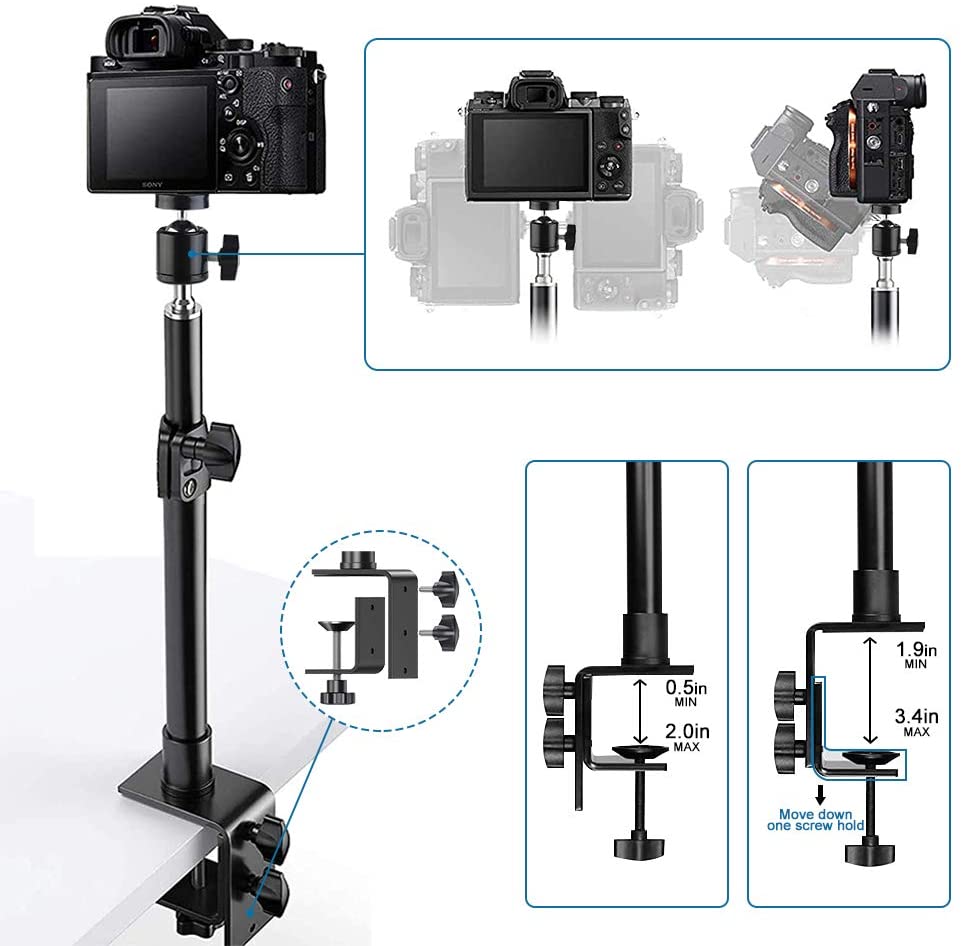 SONY

0.5in
MIN
2.0in
MAX

1.9in
MIN
3.4in
MAX

Move down
one screw hold