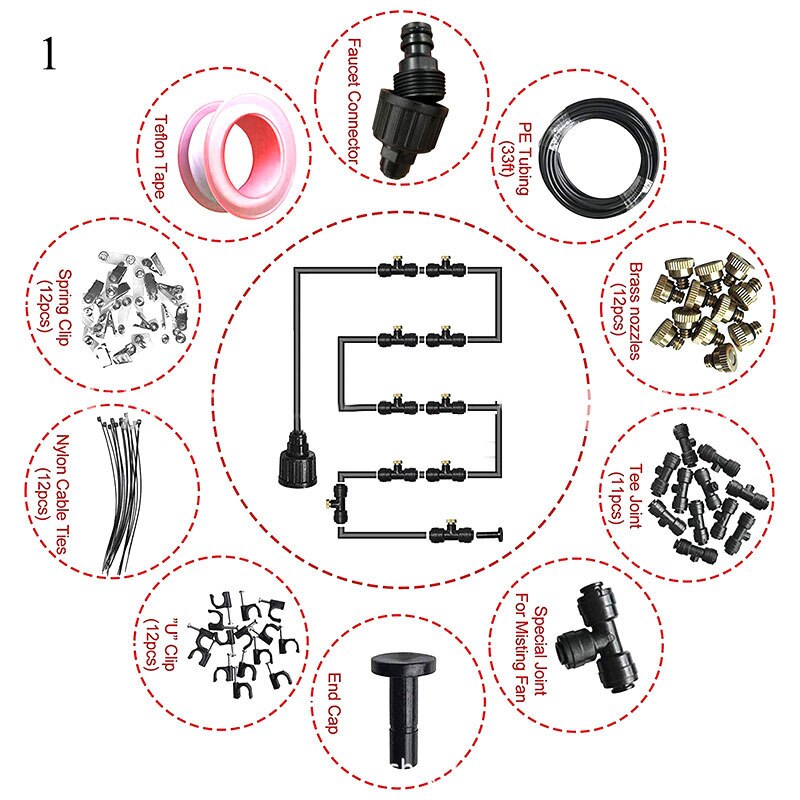 1

Faucet Connector

PE Tubing (33ft)

Brass nozzles (12pcs)

Tee Joint (11pcs)

Special Joint For Misting Fan

End Cap

"U" Clip (12pcs)

Nylon Cable Ties (12pcs)

Spring Clip (12pcs)

Teflon Tape