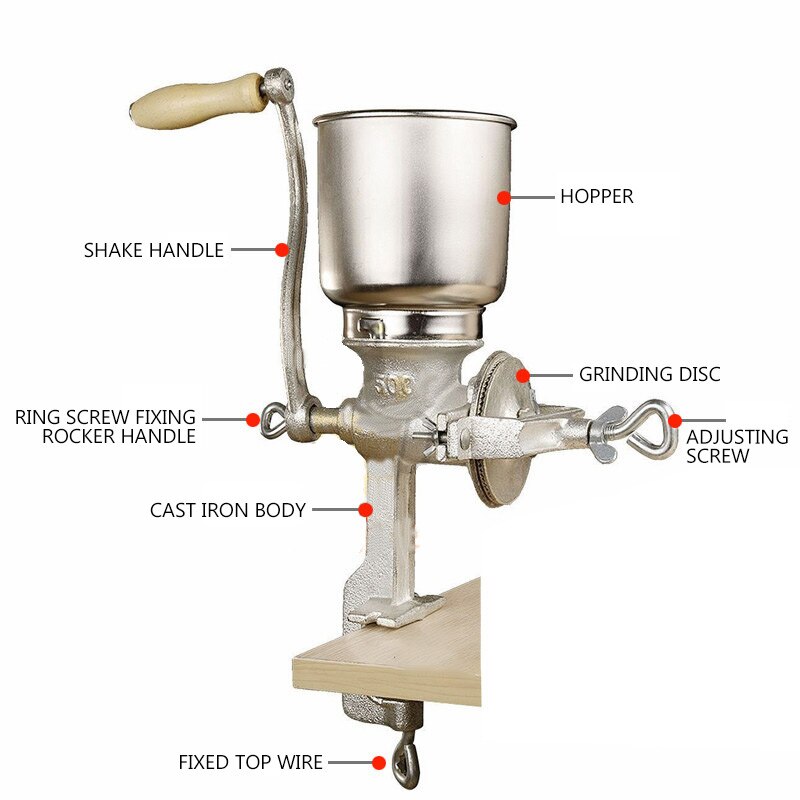 HOPPER

SHAKE HANDLE

GRINDING DISC

500

RING SCREW FIXING ROCKER HANDLE

ADJUSTING SCREW

CAST IRON BODY

FIXED TOP WIRE