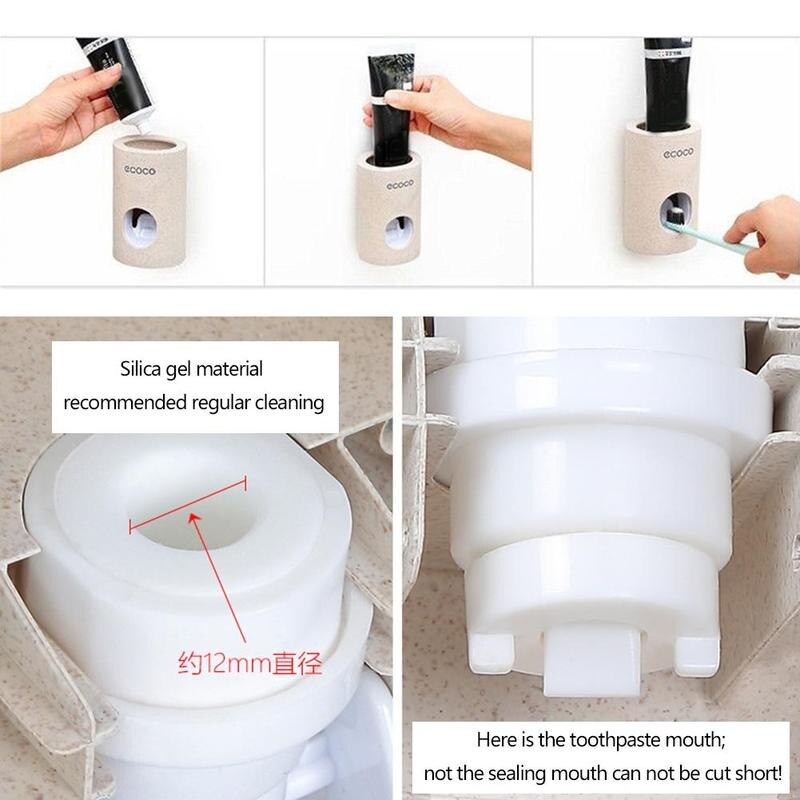 ecoco

ecoco

ecoco

Silica gel material recommended regular cleaning

约12mm直径

Here is the toothpaste mouth; not the sealing mouth can not be cut short!