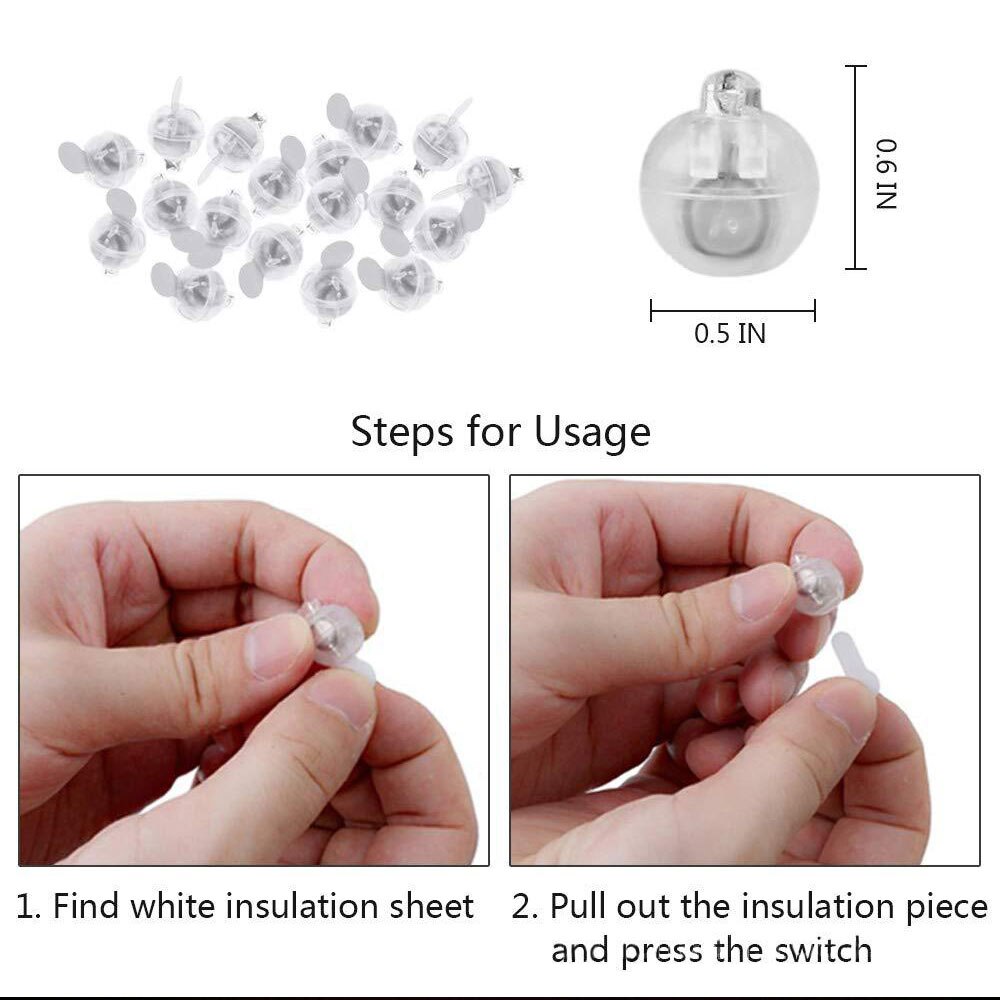 0.6 IN

0.5 IN

Steps for Usage

1. Find white insulation sheet

2. Pull out the insulation piece and press the switch