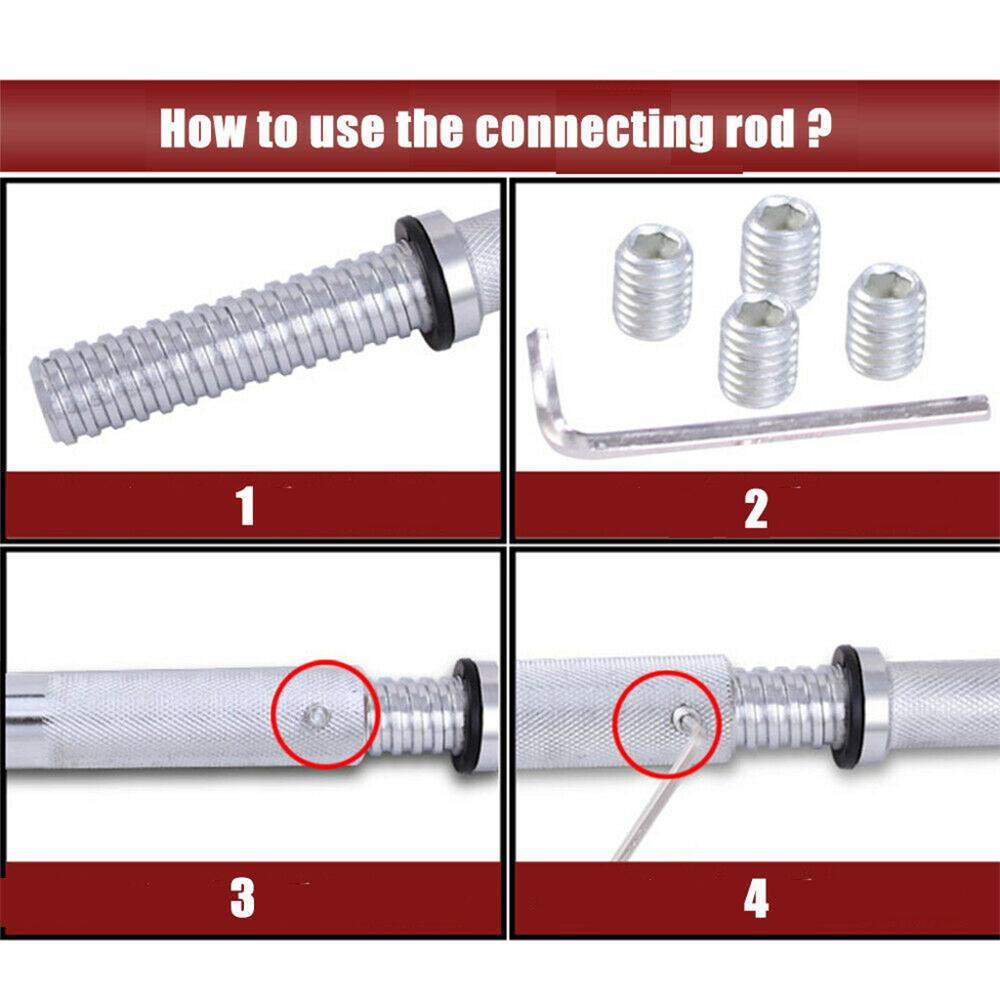 How to use the connecting rod ?

1

2

3

4