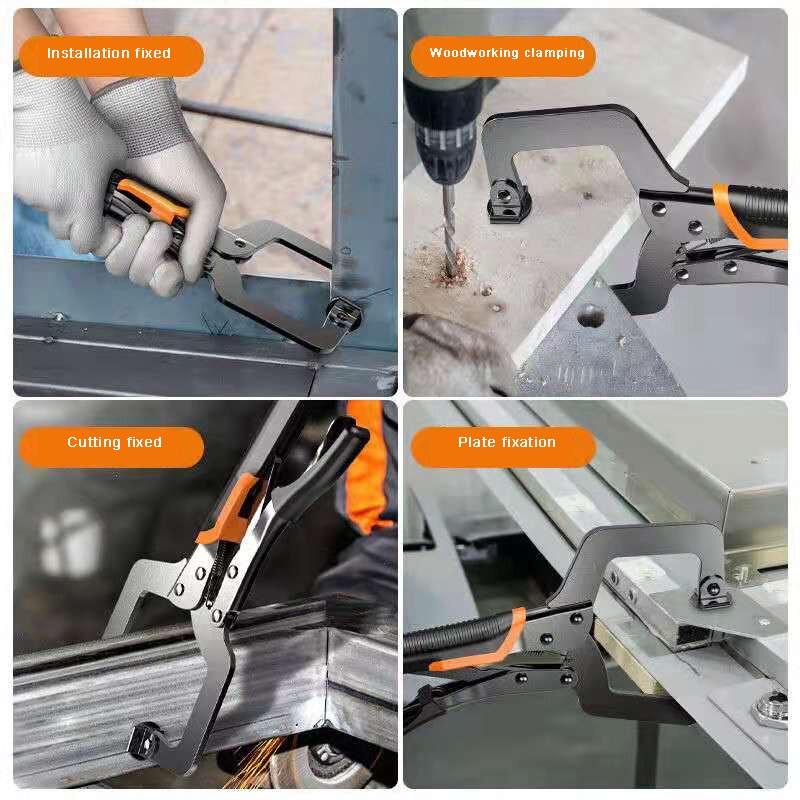 Installation fixed

Woodworking clamping

Cutting fixed

Plate fixation