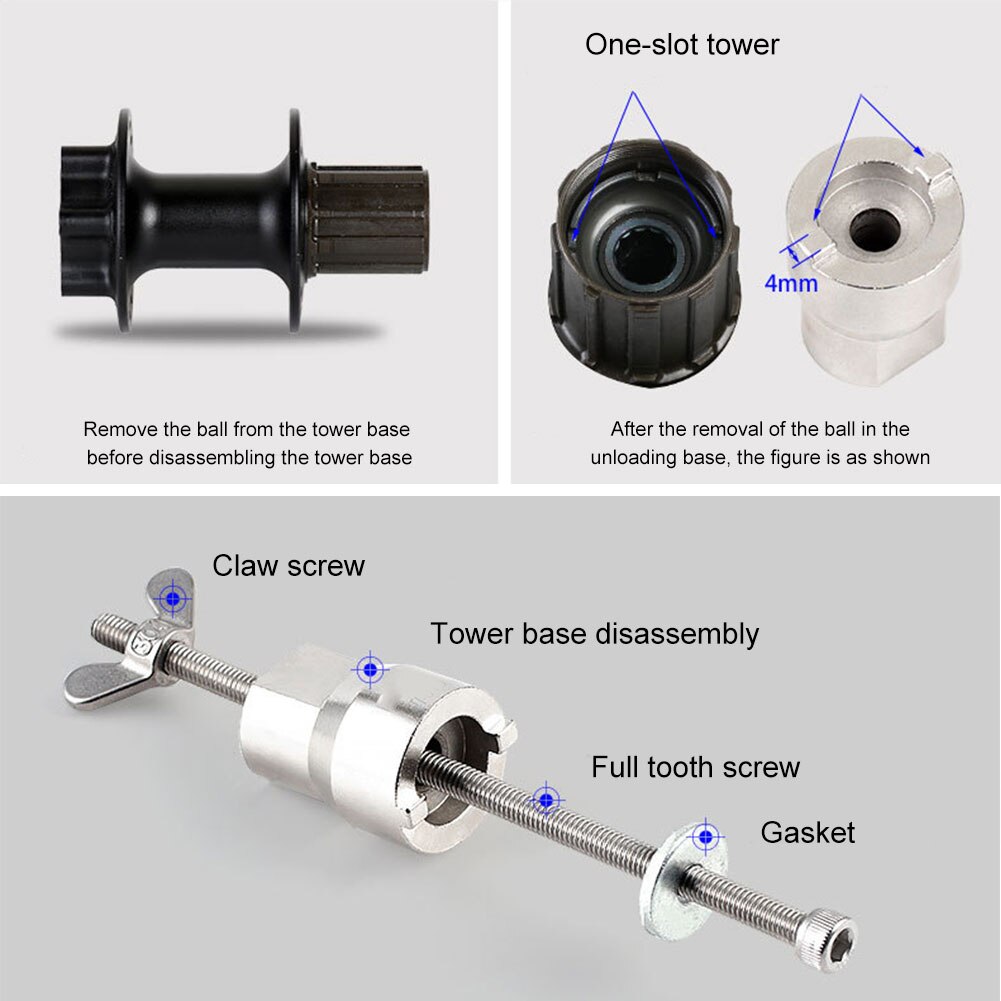 Remove the ball from the tower base before disassembling the tower base

One-slot tower

4mm

After the removal of the ball in the unloading base, the figure is as shown

Claw screw

Tower base disassembly

Full tooth screw

Gasket