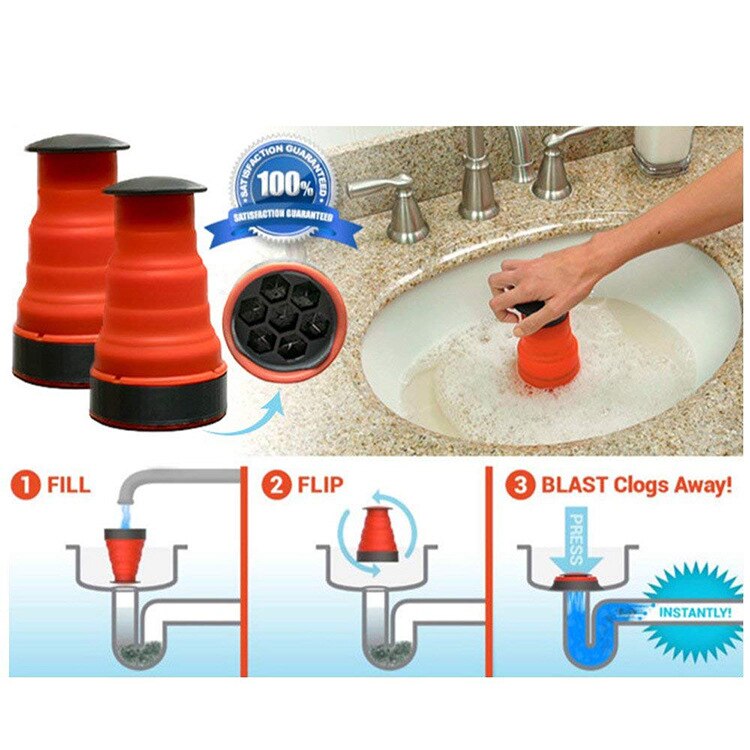 SATISFACTION GUARANTEED
100%
SATISFACTION GUARANTEED

1 FILL

2 FLIP

3 BLAST Clogs Away!

PRESS

INSTANTLY!