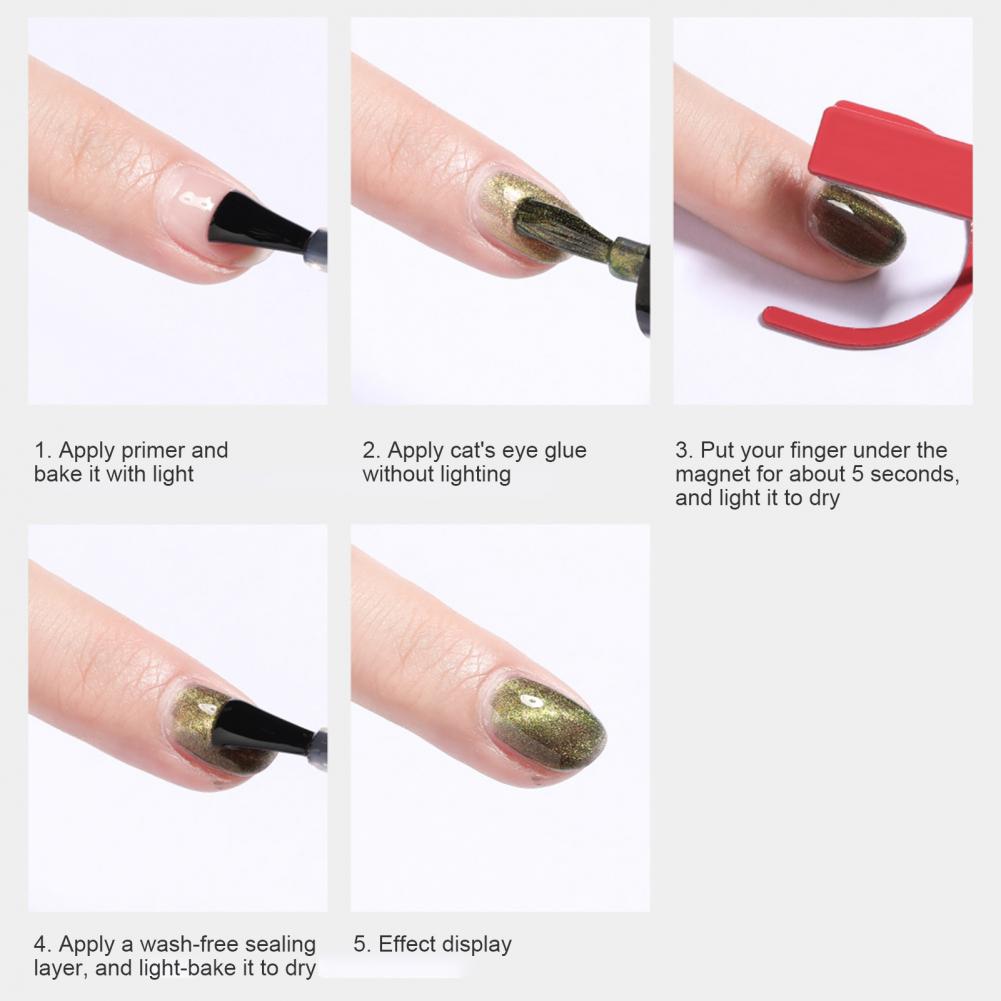 1. Apply primer and bake it with light

2. Apply cat's eye glue without lighting

3. Put your finger under the magnet for about 5 seconds, and light it to dry

4. Apply a wash-free sealing layer, and light-bake it to dry

5. Effect display