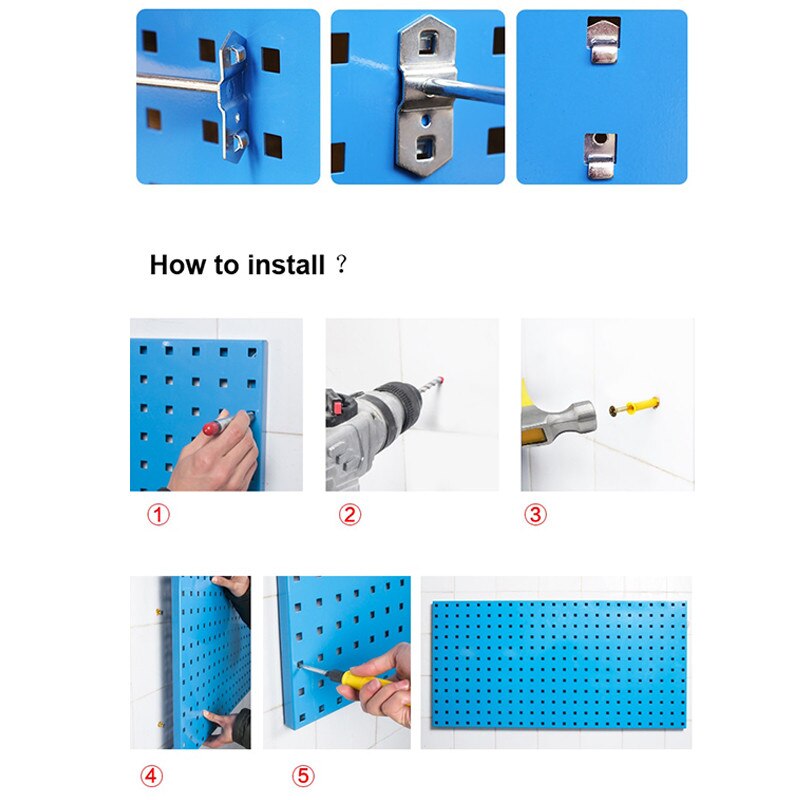 How to install ?

①

②

③

④

⑤