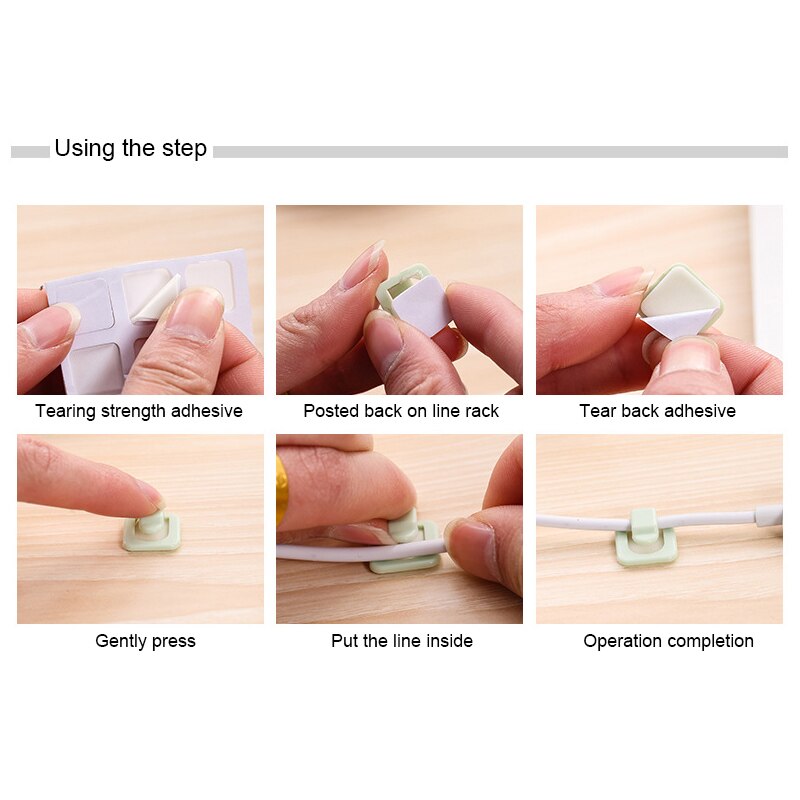 Using the step

Tearing strength adhesive

Posted back on line rack

Tear back adhesive

Gently press

Put the line inside

Operation completion