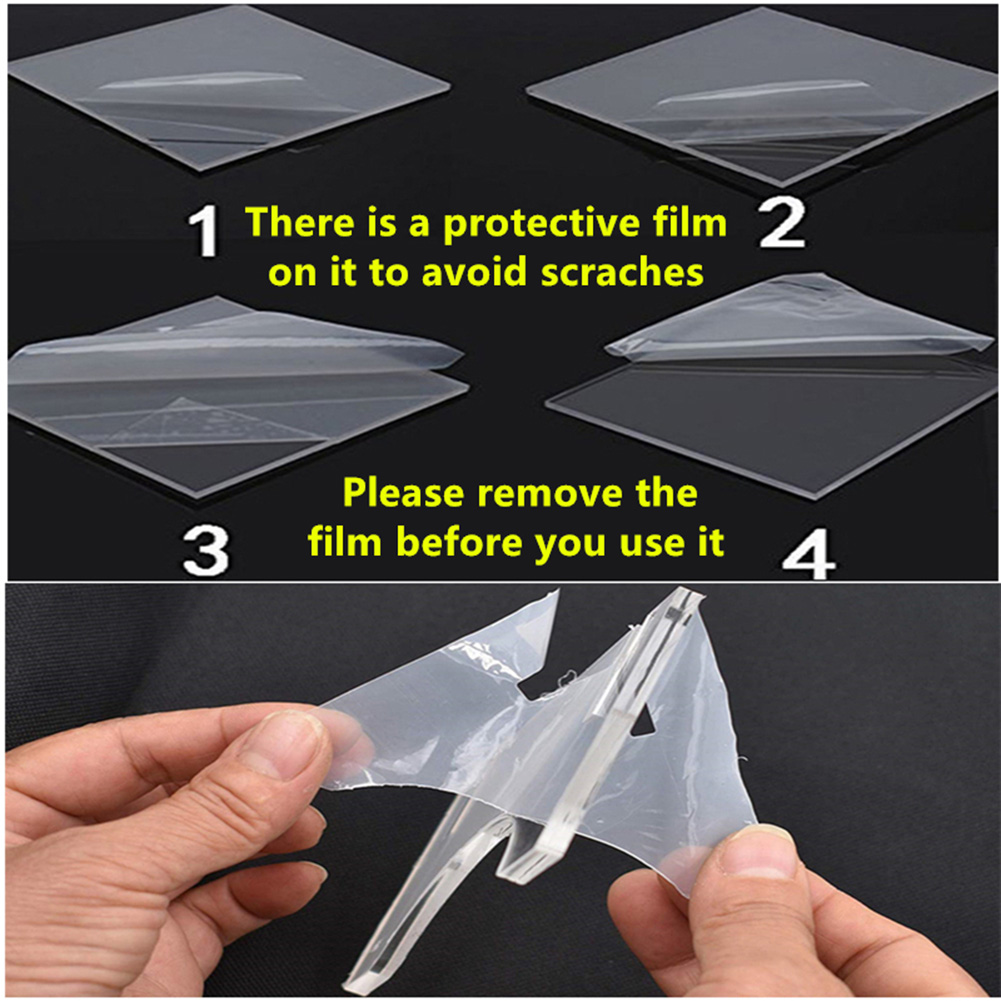 1 There is a protective film on it to avoid scraches 2

3 Please remove the film before you use it 4