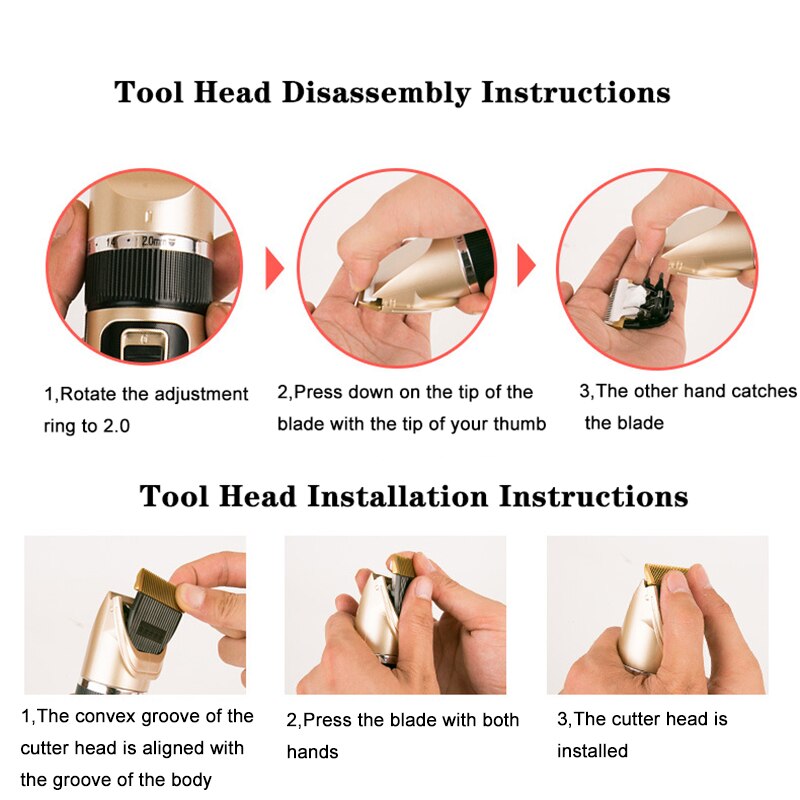 Tool Head Disassembly Instructions

1.4 2.0mm

1,Rotate the adjustment ring to 2.0

2,Press down on the tip of the blade with the tip of your thumb

3,The other hand catches the blade

Tool Head Installation Instructions

1,The convex groove of the cutter head is aligned with the groove of the body

2,Press the blade with both hands

3,The cutter head is installed