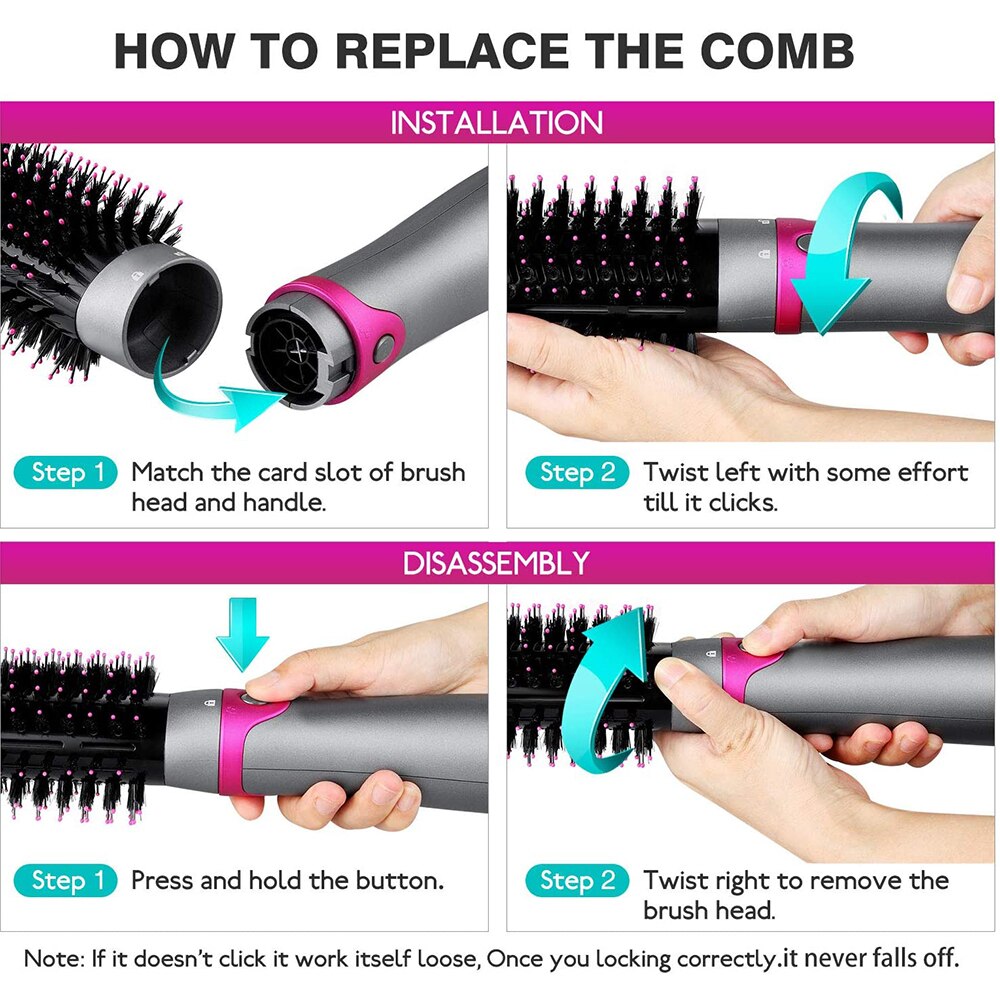 HOW TO REPLACE THE COMB

INSTALLATION

Step 1 Match the card slot of brush head and handle.

Step 2 Twist left with some effort till it clicks.

DISASSEMBLY

Step 1 Press and hold the button.

Step 2 Twist right to remove the brush head.

Note: If it doesn't click it work itself loose, Once you locking correctly.it never falls off.