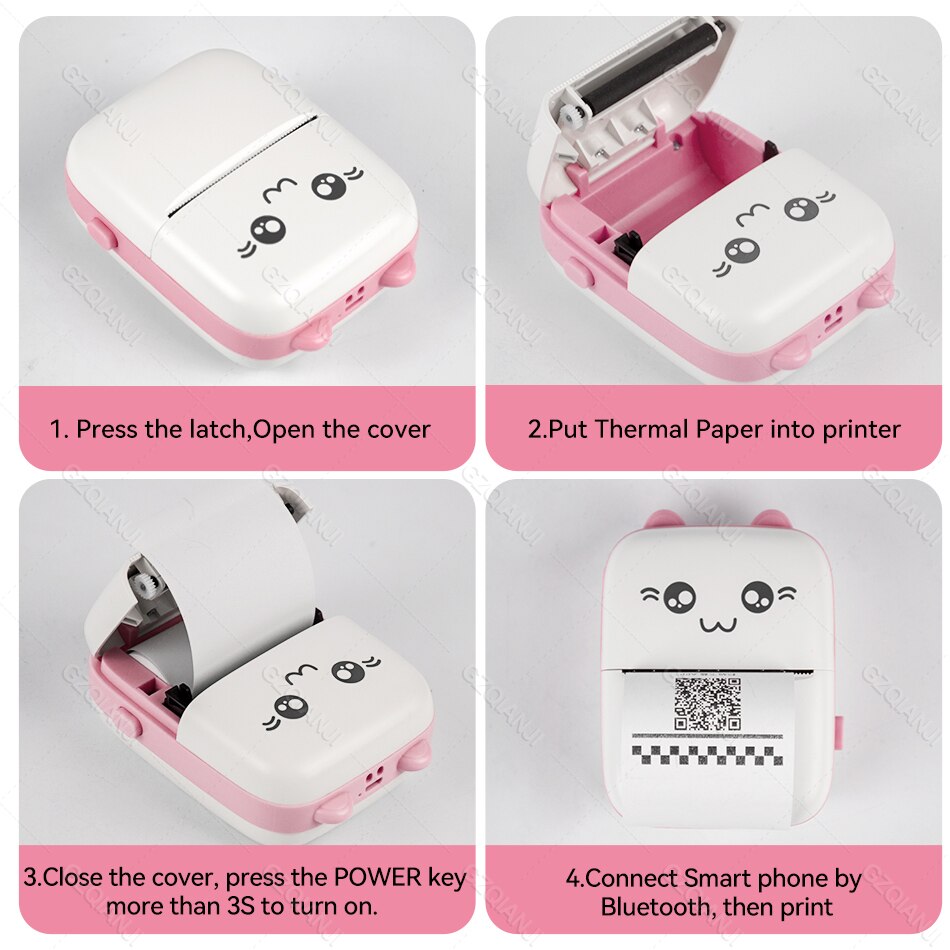 GZQIANJI

1. Press the latch,Open the cover

2.Put Thermal Paper into printer

3.Close the cover, press the POWER key more than 3S to turn on.

4.Connect Smart phone by Bluetooth, then print