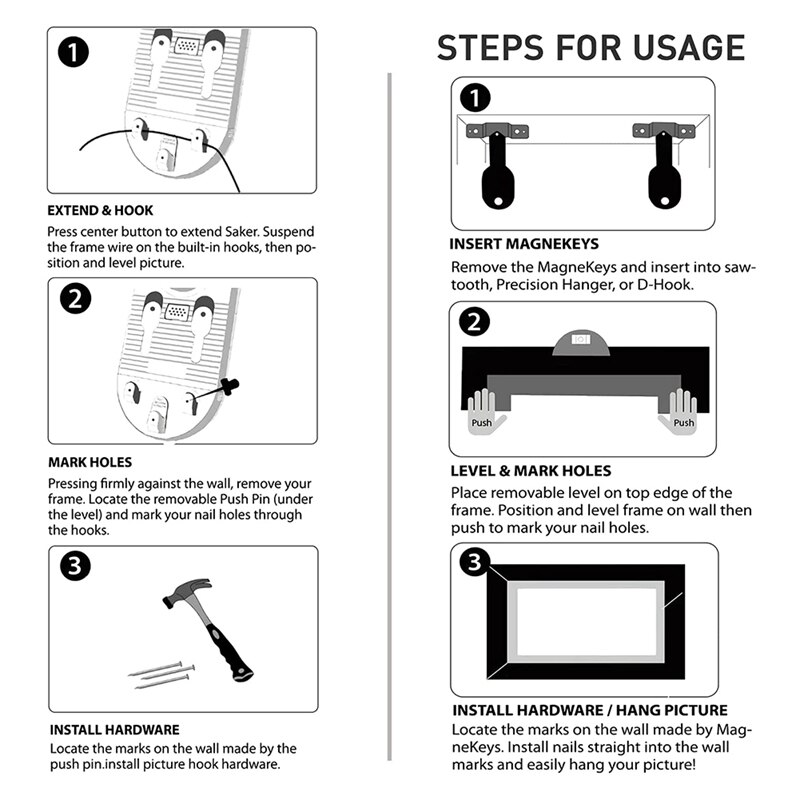 1

EXTEND & HOOK
Press center button to extend Saker. Suspend the frame wire on the built-in hooks, then position and level picture.

2

MARK HOLES
Pressing firmly against the wall, remove your frame. Locate the removable Push Pin (under the level) and mark your nail holes through the hooks.

3

INSTALL HARDWARE
Locate the marks on the wall made by the push pin.install picture hook hardware.

STEPS FOR USAGE

1

INSERT MAGNEKEYS
Remove the MagneKeys and insert into sawtooth, Precision Hanger, or D-Hook.

2

Push
Push

LEVEL & MARK HOLES
Place removable level on top edge of the frame. Position and level frame on wall then push to mark your nail holes.

3

INSTALL HARDWARE / HANG PICTURE
Locate the marks on the wall made by MagneKeys. Install nails straight into the wall marks and easily hang your picture!