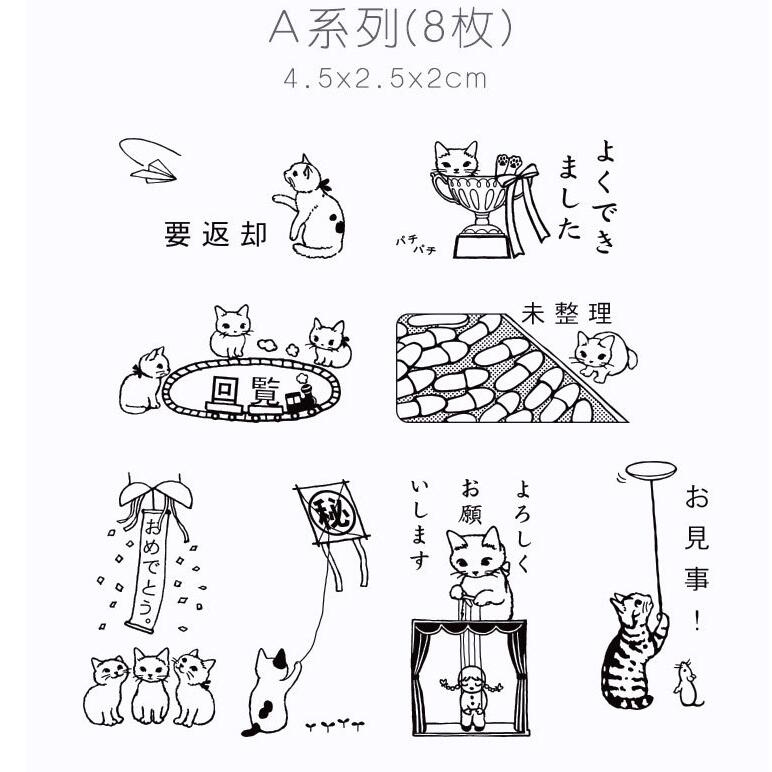 A系列(8枚)

4.5x2.5x2cm

要返却

よくできました

パチパチ

回覧

未整理

おめでとう。

秘

よろしくお願いします

お見事!