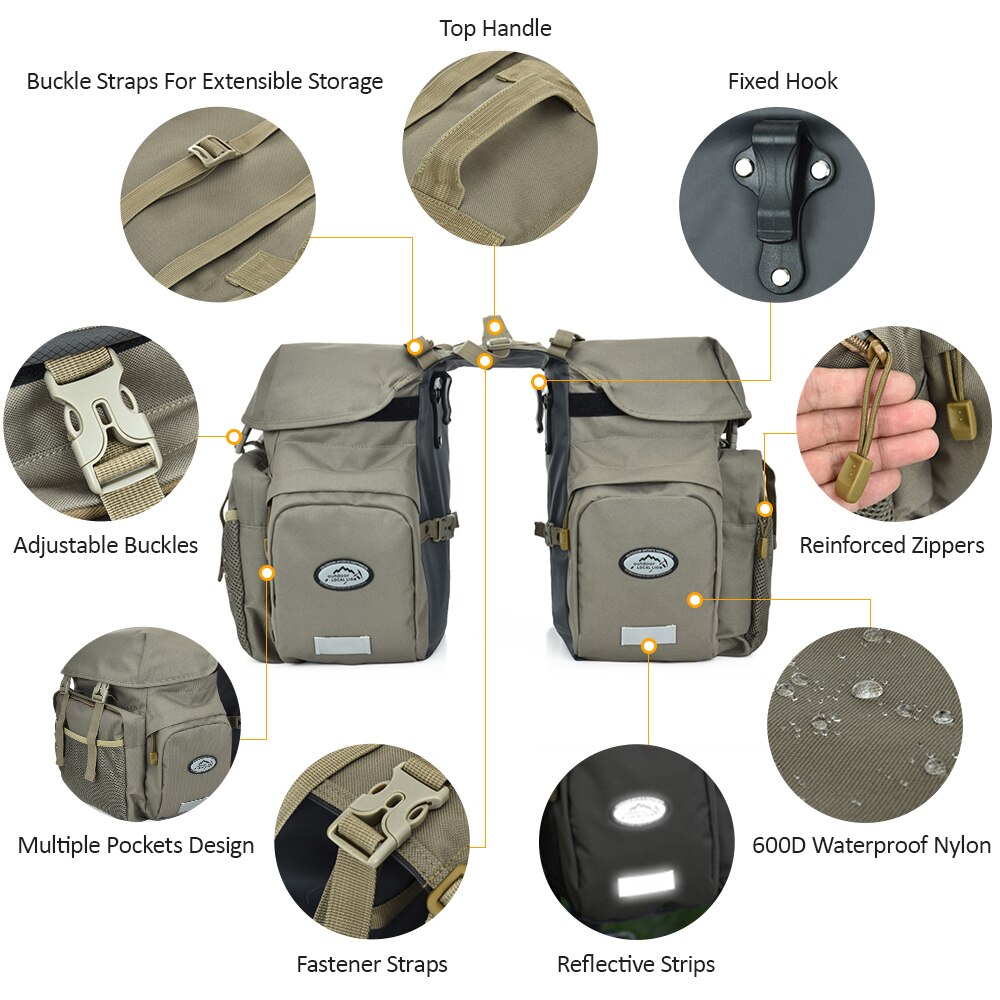 Top Handle

Buckle Straps For Extensible Storage

Fixed Hook

Adjustable Buckles

Reinforced Zippers

outdoor LOCAL LION

outdoor LOCAL LION

Multiple Pockets Design

600D Waterproof Nylon

Fastener Straps

Reflective Strips