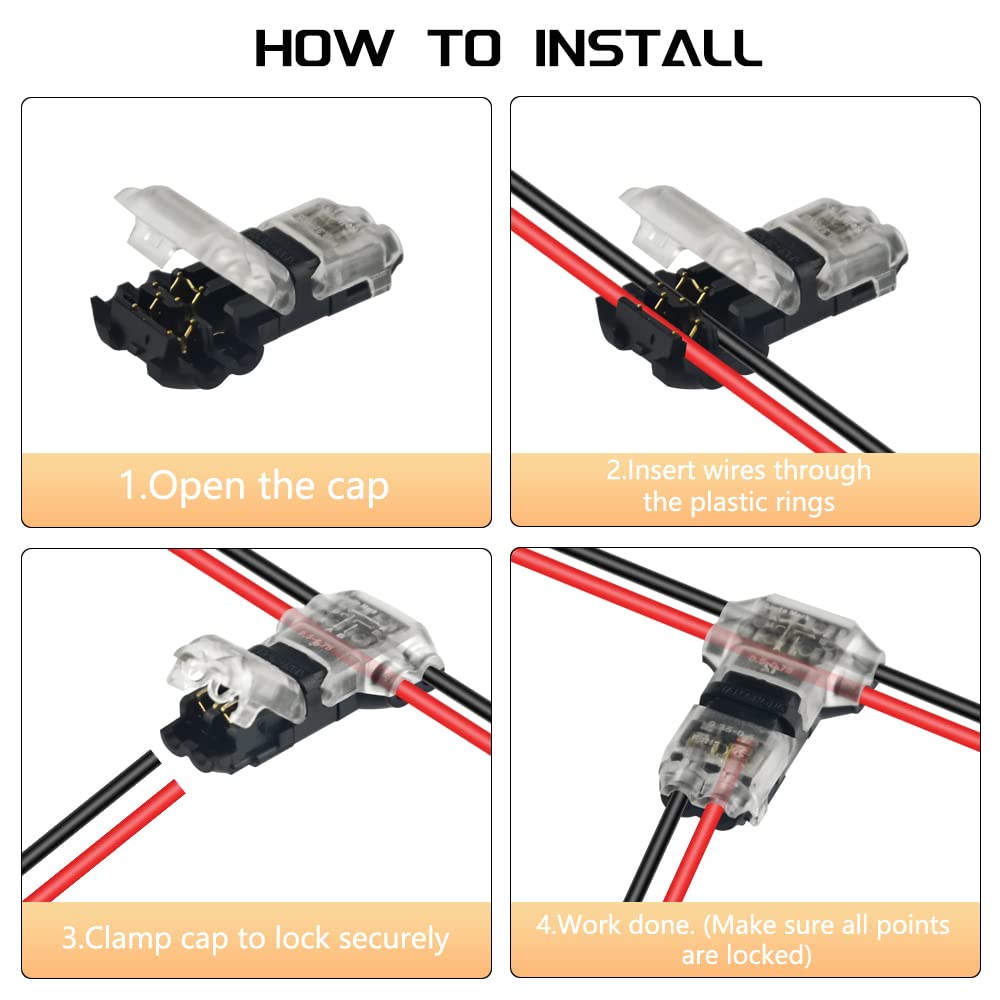 HOW TO INSTALL

1.Open the cap

2.Insert wires through the plastic rings

3.Clamp cap to lock securely

4.Work done. (Make sure all points are locked)