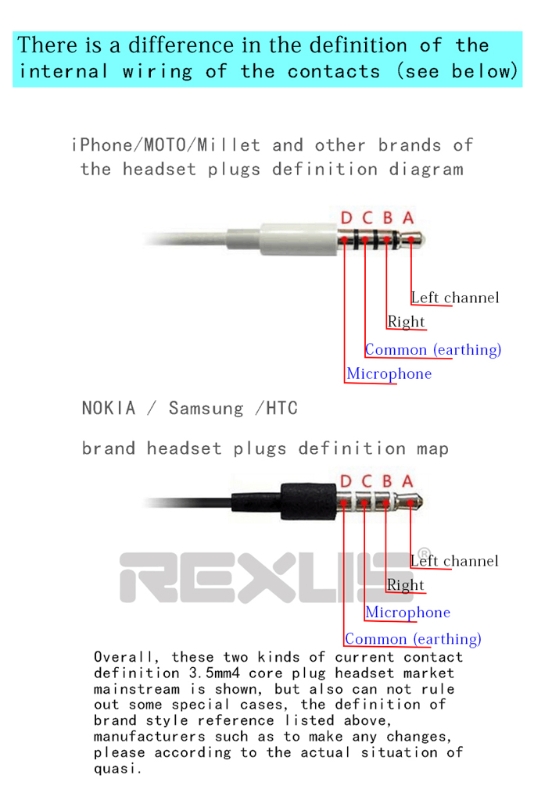 There is a difference in the definition of the internal wiring of the contacts (see below)

iPhone/MOTO/Millet and other brands of the headset plugs definition diagram

D C B A

Left channel

Right

Common (earthing)

Microphone

NOKIA / Samsung /HTC

brand headset plugs definition map

D C B A

REXLIS®

Left channel

Right

Microphone

Common (earthing)

Overall, these two kinds of current contact definition 3.5mm4 core plug headset market mainstream is shown, but also can not rule out some special cases, the definition of brand style reference listed above, manufacturers such as to make any changes, please according to the actual situation of quasi.