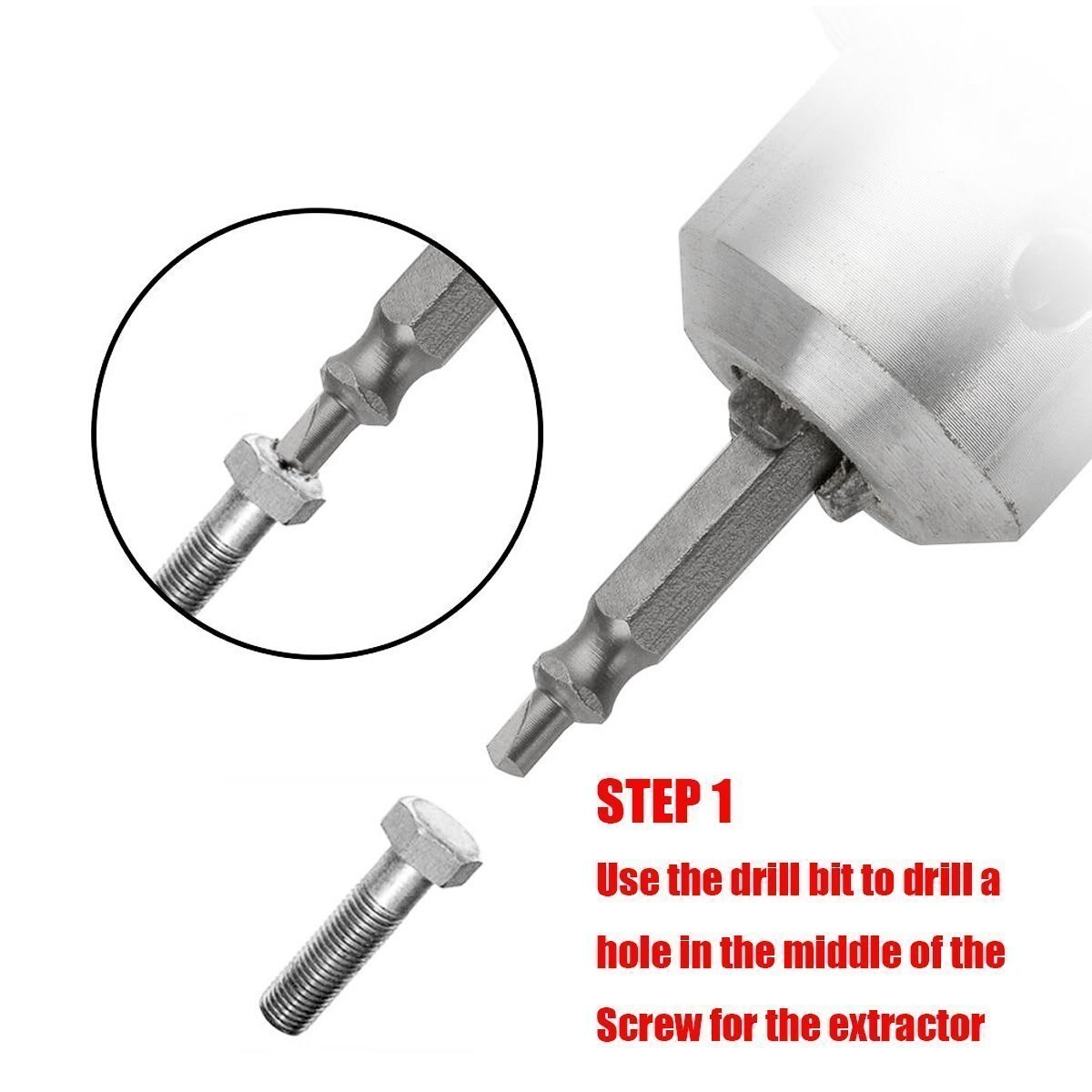 STEP 1

Use the drill bit to drill a hole in the middle of the Screw for the extractor