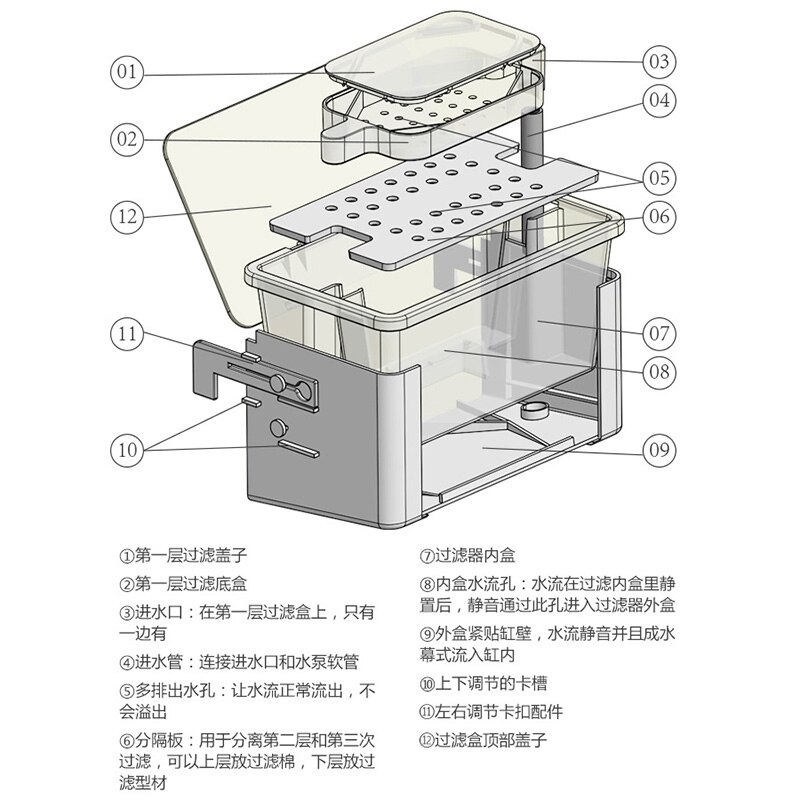 01
02
12
11
10
03
04
05
06
07
08
09

①第一层过滤盖子
②第一层过滤底盒
③进水口：在第一层过滤盒上，只有一边有
④进水管：连接进水口和水泵软管
⑤多排出水孔：让水流正常流出，不会溢出
⑥分隔板：用于分离第二层和第三次过滤，可以上层放过滤棉，下层放过滤型材

⑦过滤器内盒
⑧内盒水流孔：水流在过滤内盒里静置后，静音通过此孔进入过滤器外盒
⑨外盒紧贴缸壁，水流静音并且成水幕式流入缸内
⑩上下调节的卡槽
⑪左右调节卡扣配件
⑫过滤盒顶部盖子